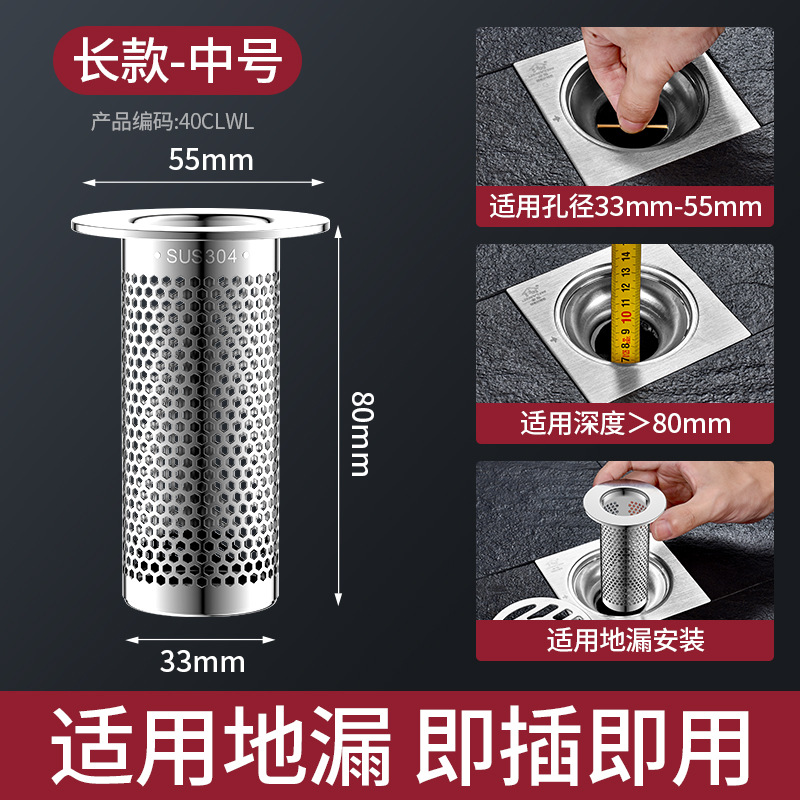 长款-中号

产品编码:40CLWL

55mm

SUS304

80mm

33mm

适用孔径33mm-55mm

7 8 9 10 11 12 13 14

适用深度＞80mm

适用地漏安装

适用地漏 即插即用