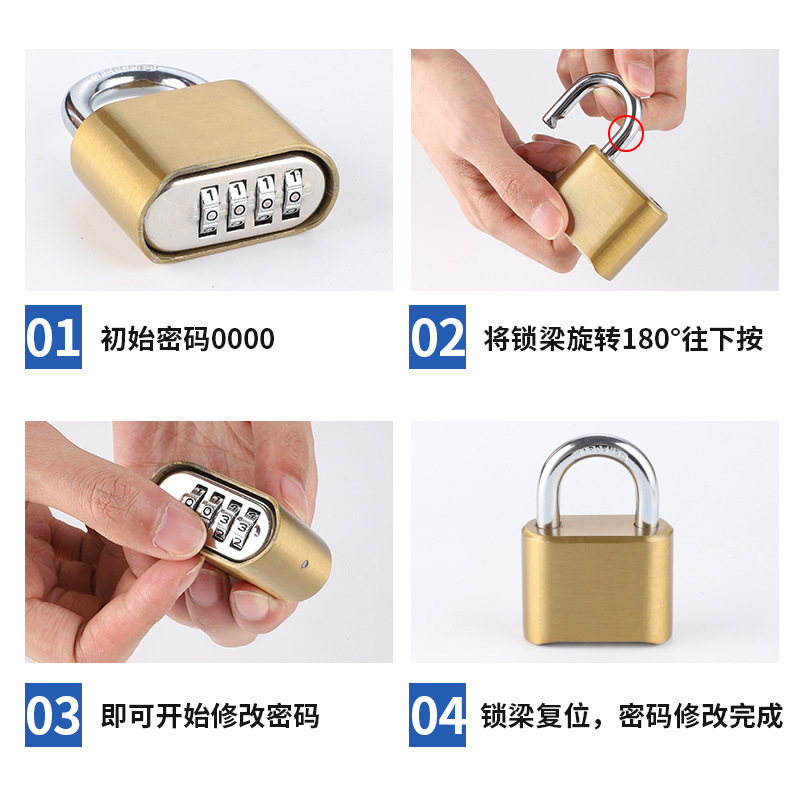 01 初始密码0000

02 将锁梁旋转180°往下按

03 即可开始修改密码

04 锁梁复位，密码修改完成