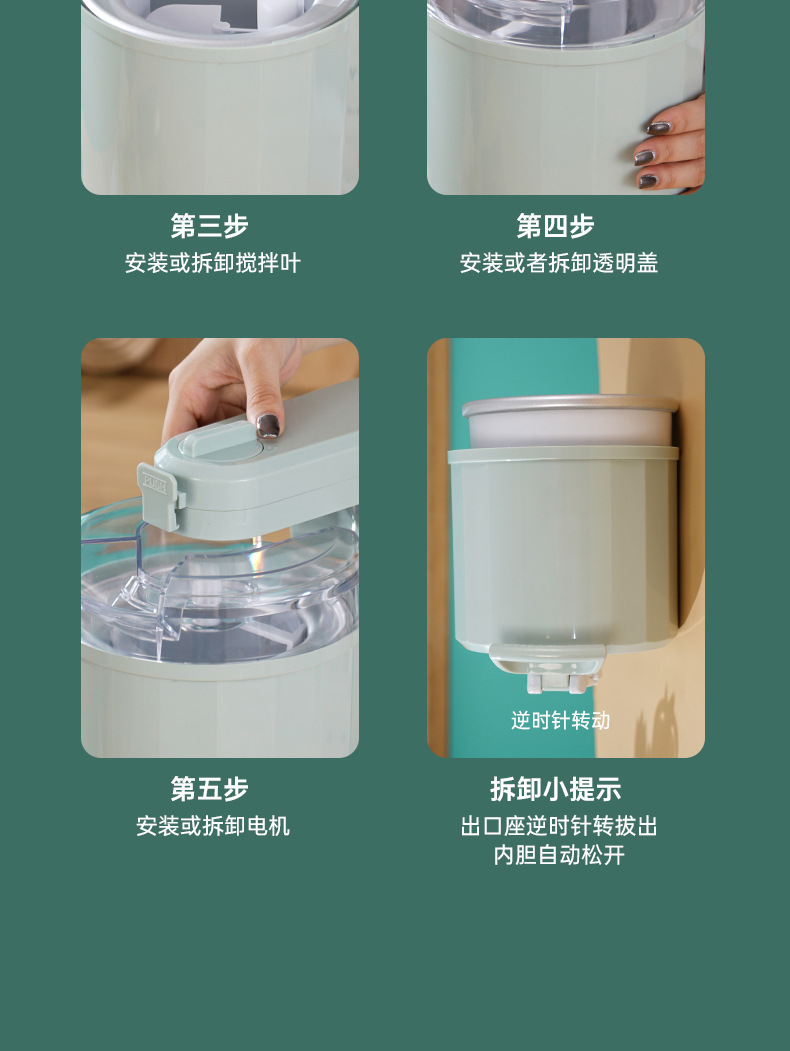 第三步
安装或拆卸搅拌叶

第四步
安装或者拆卸透明盖

PUSH

第五步
安装或拆卸电机

逆时针转动

拆卸小提示
出口座逆时针转拔出
内胆自动松开