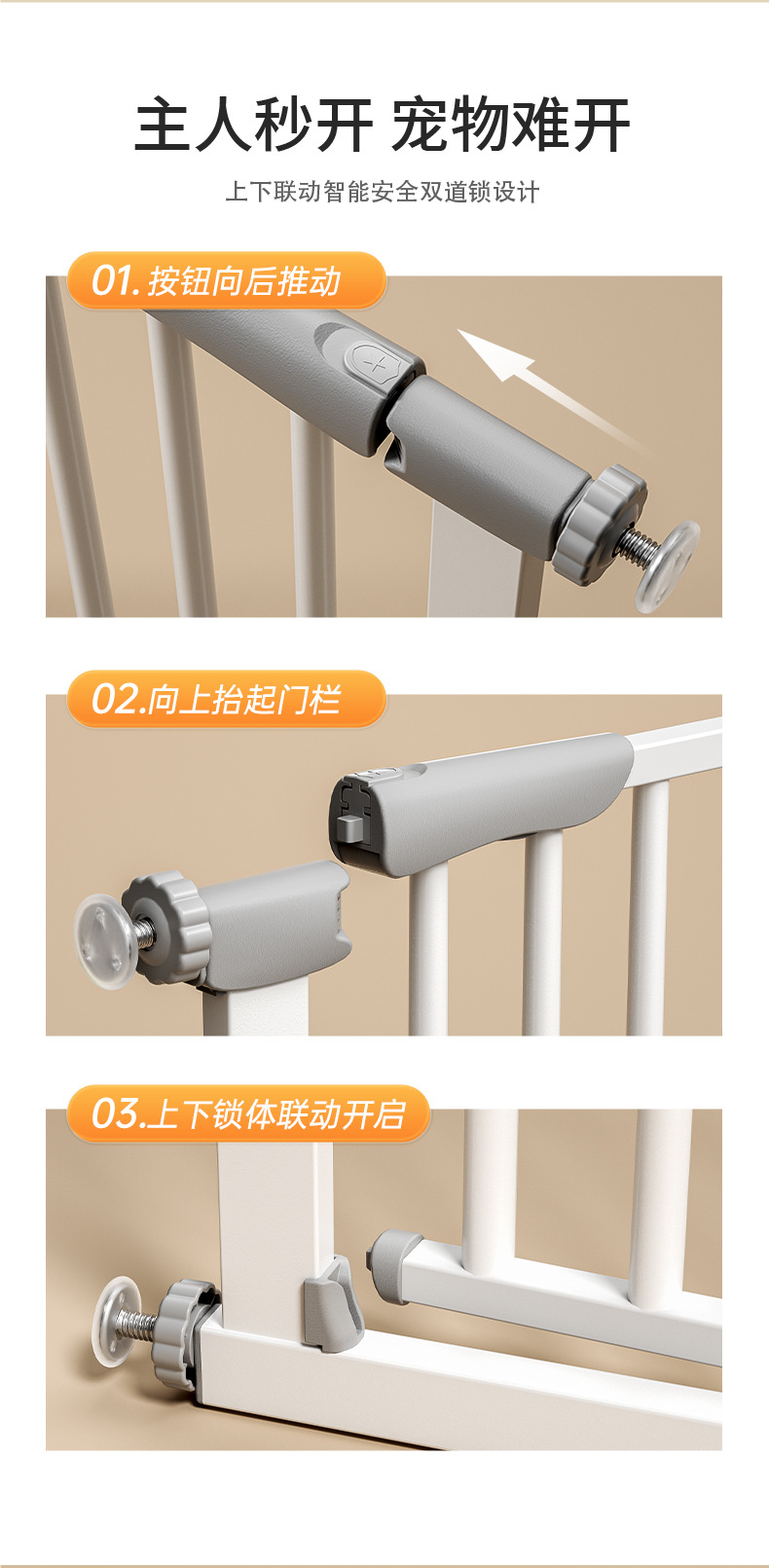 主人秒开 宠物难开

上下联动智能安全双道锁设计

01.按钮向后推动

02.向上抬起门栏

03.上下锁体联动开启