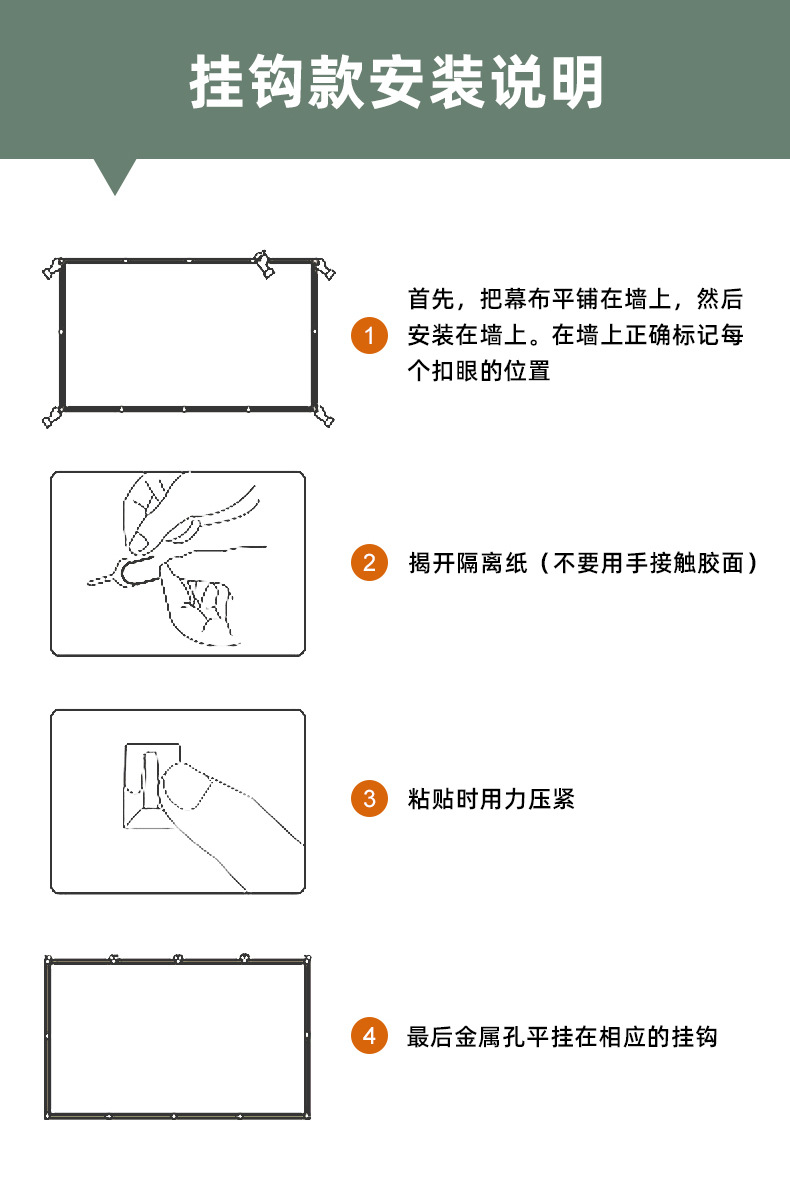 挂钩款安装说明

1 首先，把幕布平铺在墙上，然后安装在墙上。在墙上正确标记每个扣眼的位置

2 揭开隔离纸（不要用手接触胶面）

3 粘贴时用力压紧

4 最后金属孔平挂在相应的挂钩