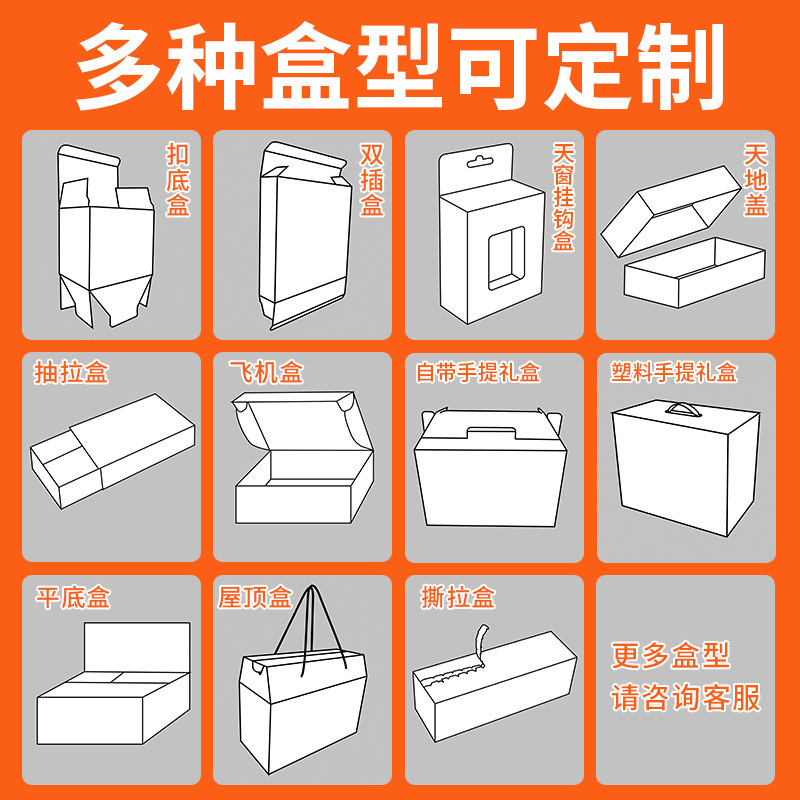 多种盒型可定制

扣底盒

双插盒

天窗挂钩盒

天地盖

抽拉盒

飞机盒

自带手提礼盒

塑料手提礼盒

平底盒

屋顶盒

撕拉盒

更多盒型
请咨询客服