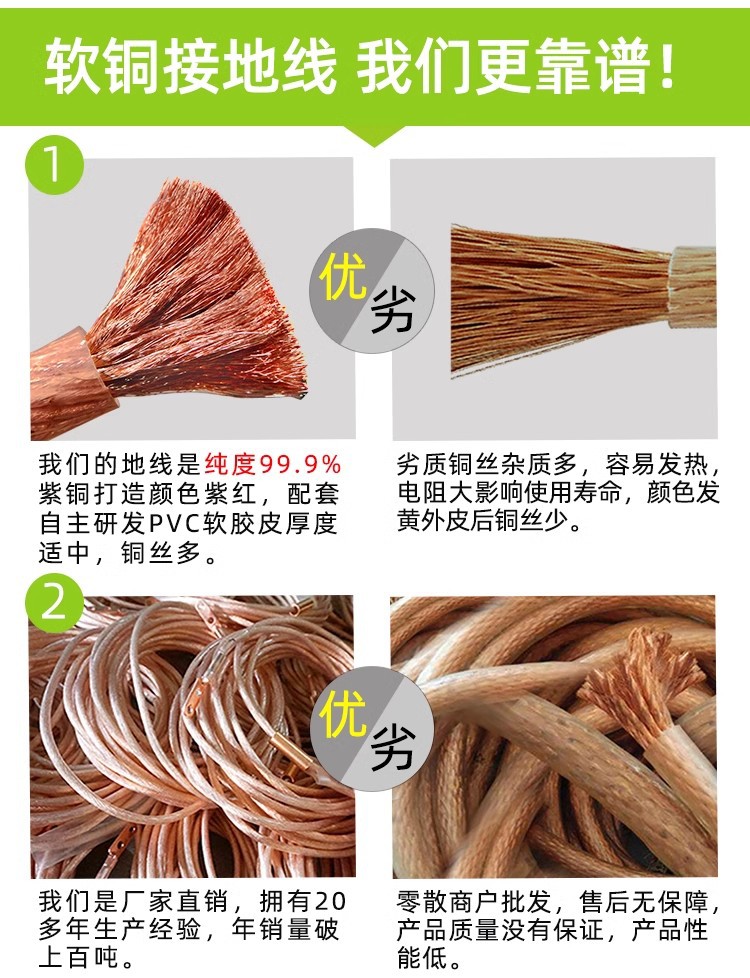 软铜接地线 我们更靠谱！

1

优
劣

我们的地线是纯度99.9%紫铜打造颜色紫红，配套自主研发PVC软胶皮厚度适中，铜丝多。

劣质铜丝杂质多，容易发热，电阻大影响使用寿命，颜色发黄外皮后铜丝少。

2

优
劣

我们是厂家直销，拥有20多年生产经验，年销量破上百吨。

零散商户批发，售后无保障，产品质量没有保证，产品性能低。