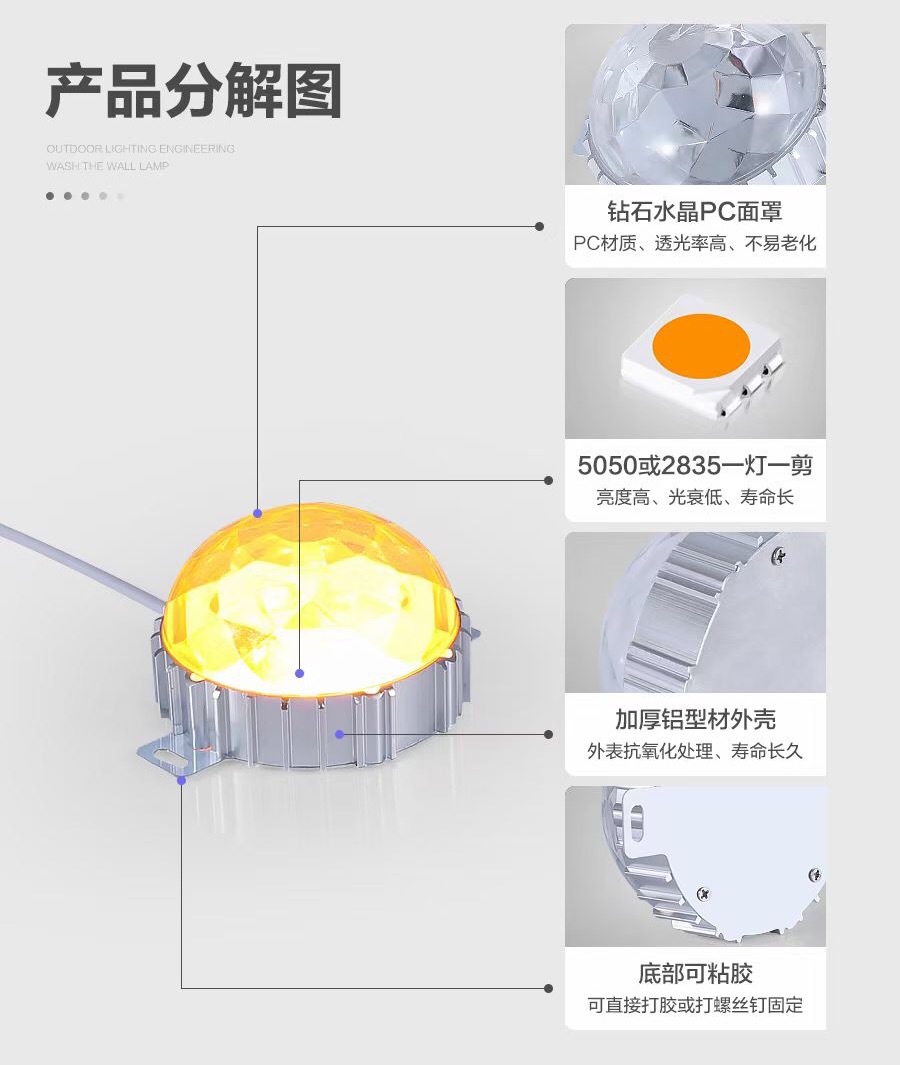 产品分解图

OUTDOOR LIGHTING ENGINEERING
WASH THE WALL LAMP

钻石水晶PC面罩
PC材质、透光率高、不易老化

5050或2835一灯一剪
亮度高、光衰低、寿命长

加厚铝型材外壳
外表抗氧化处理、寿命长久

底部可粘胶
可直接打胶或打螺丝钉固定