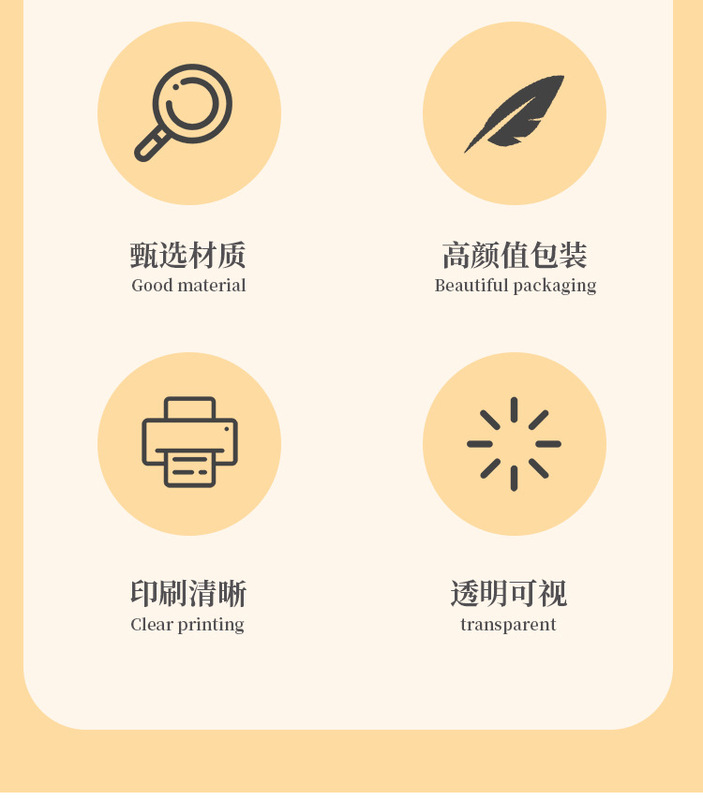 甄选材质
Good material

高颜值包装
Beautiful packaging

印刷清晰
Clear printing

透明可视
transparent