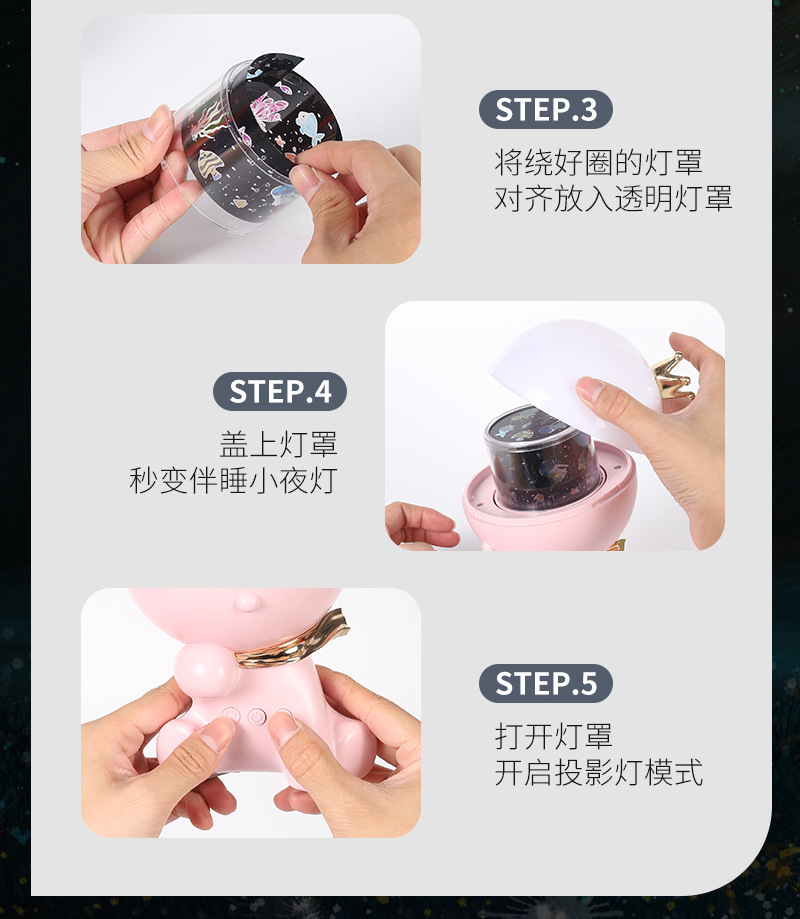 STEP.3
将绕好圈的灯罩
对齐放入透明灯罩

STEP.4
盖上灯罩
秒变伴睡小夜灯

STEP.5
打开灯罩
开启投影灯模式