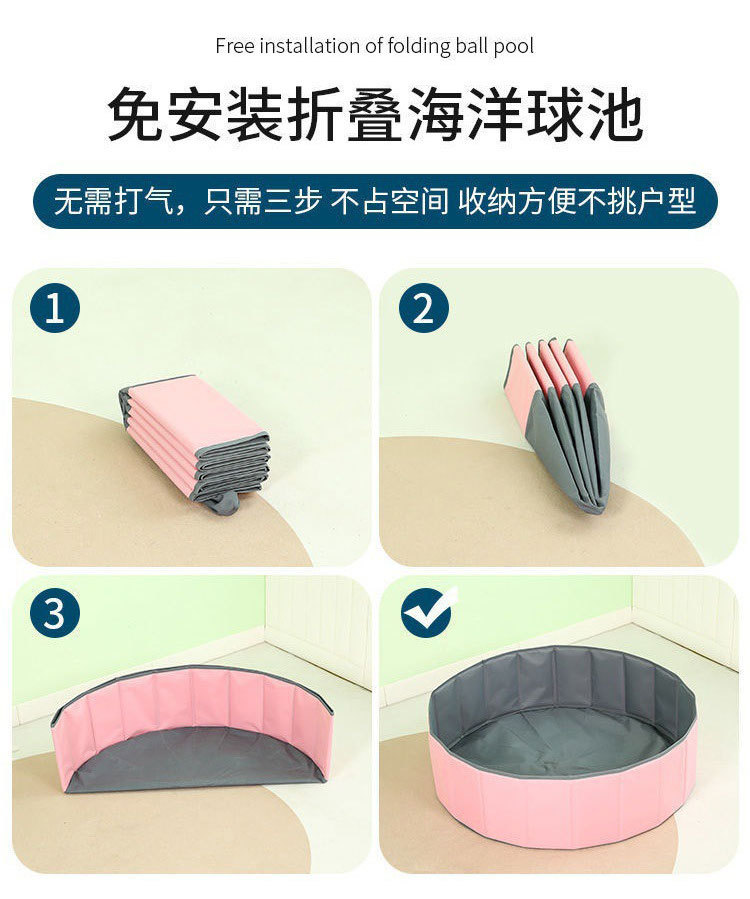 Free installation of folding ball pool

免安装折叠海洋球池

无需打气，只需三步 不占空间 收纳方便不挑户型

1

2

3