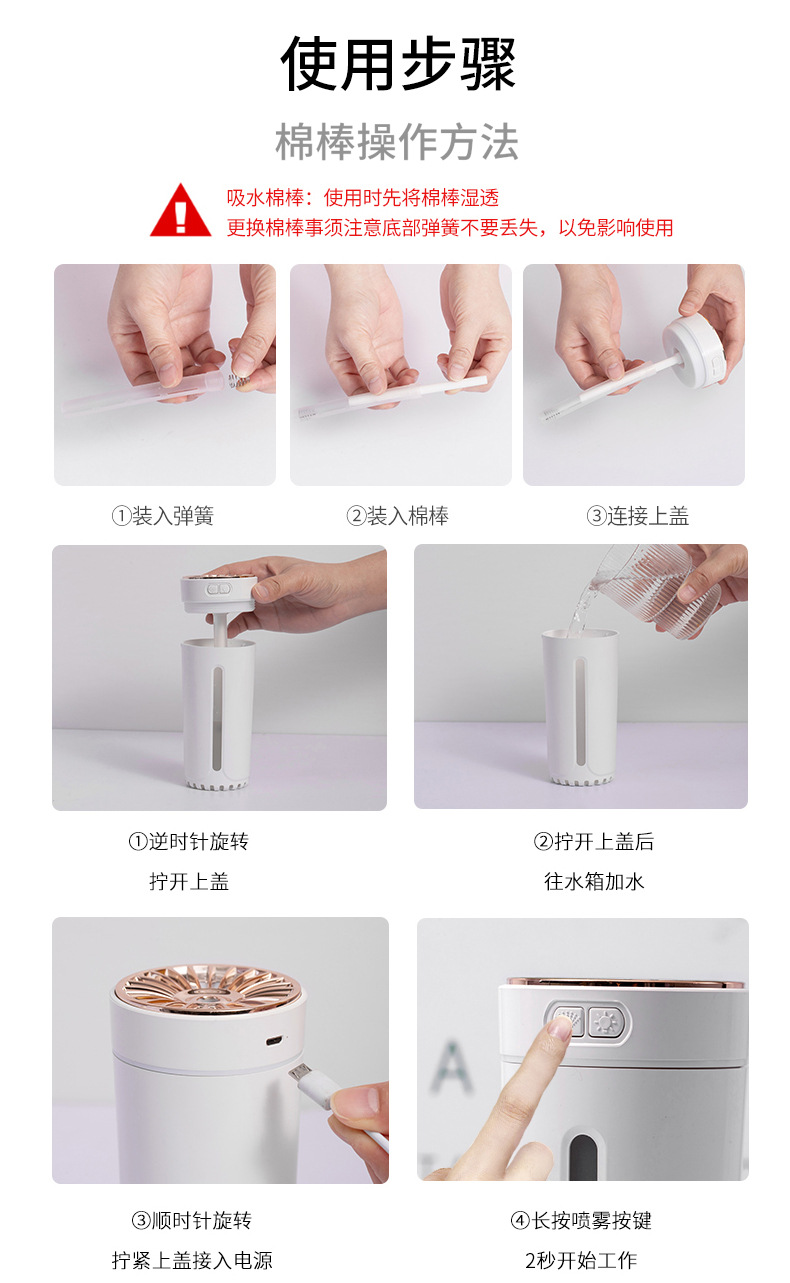 使用步骤

棉棒操作方法

吸水棉棒：使用时先将棉棒湿透
更换棉棒事须注意底部弹簧不要丢失，以免影响使用

①装入弹簧

②装入棉棒

③连接上盖

①逆时针旋转
拧开上盖

②拧开上盖后
往水箱加水

③顺时针旋转
拧紧上盖接入电源

④长按喷雾按键
2秒开始工作