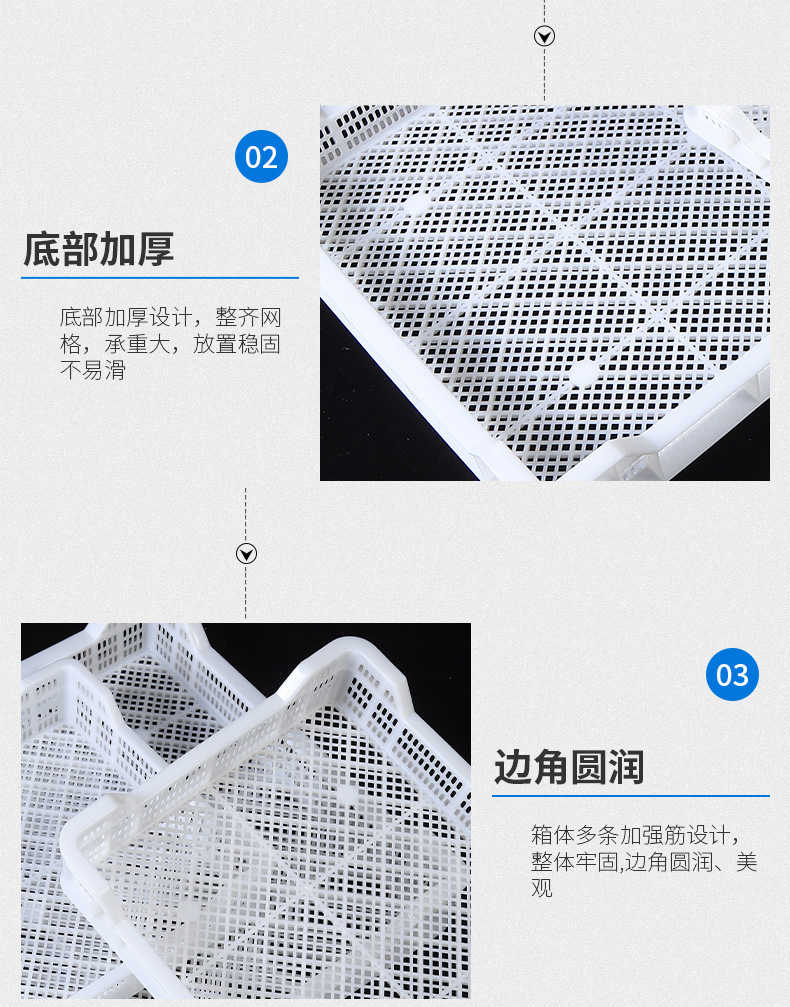 02

底部加厚

底部加厚设计，整齐网格，承重大，放置稳固不易滑

03

边角圆润

箱体多条加强筋设计，整体牢固,边角圆润、美观