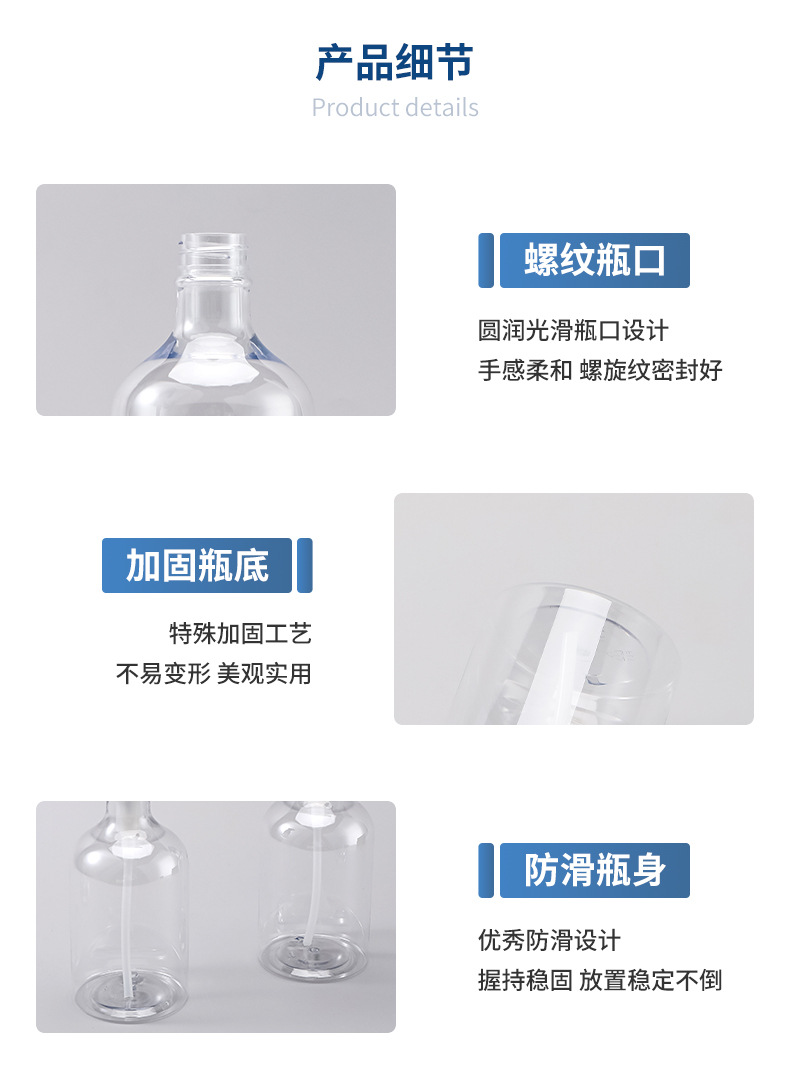 产品细节
Product details

螺纹瓶口

圆润光滑瓶口设计
手感柔和 螺旋纹密封好

加固瓶底

特殊加固工艺
不易变形 美观实用

防滑瓶身

优秀防滑设计
握持稳固 放置稳定不倒