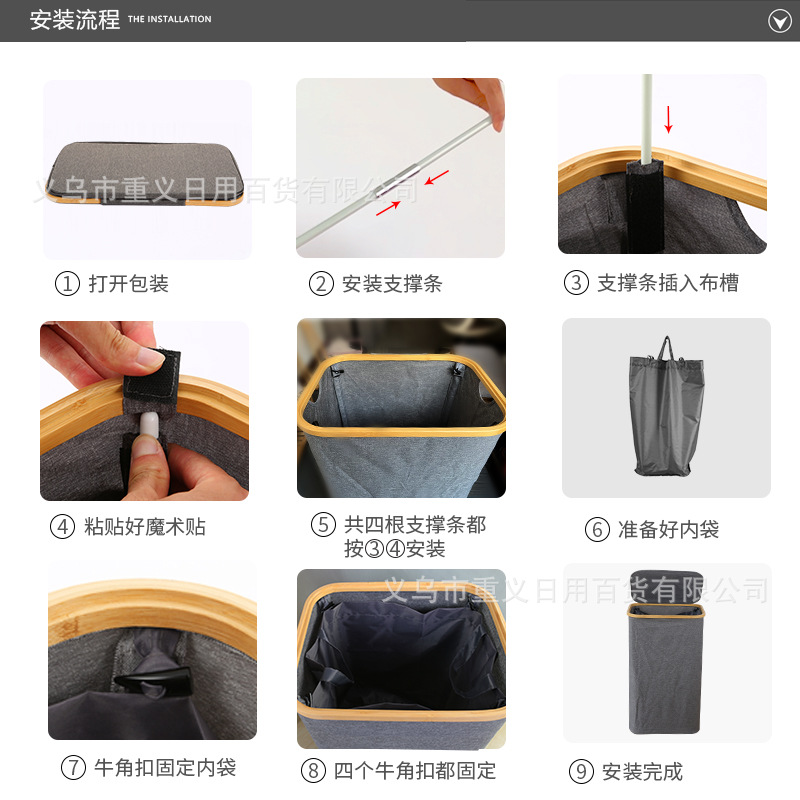 安装流程 THE INSTALLATION

义乌市重义日用百货有限公司

① 打开包装

② 安装支撑条

③ 支撑条插入布槽

④ 粘贴好魔术贴

⑤ 共四根支撑条都按③④安装

⑥ 准备好内袋

义乌市重义日用百货有限公司

⑦ 牛角扣固定内袋

⑧ 四个牛角扣都固定

⑨ 安装完成