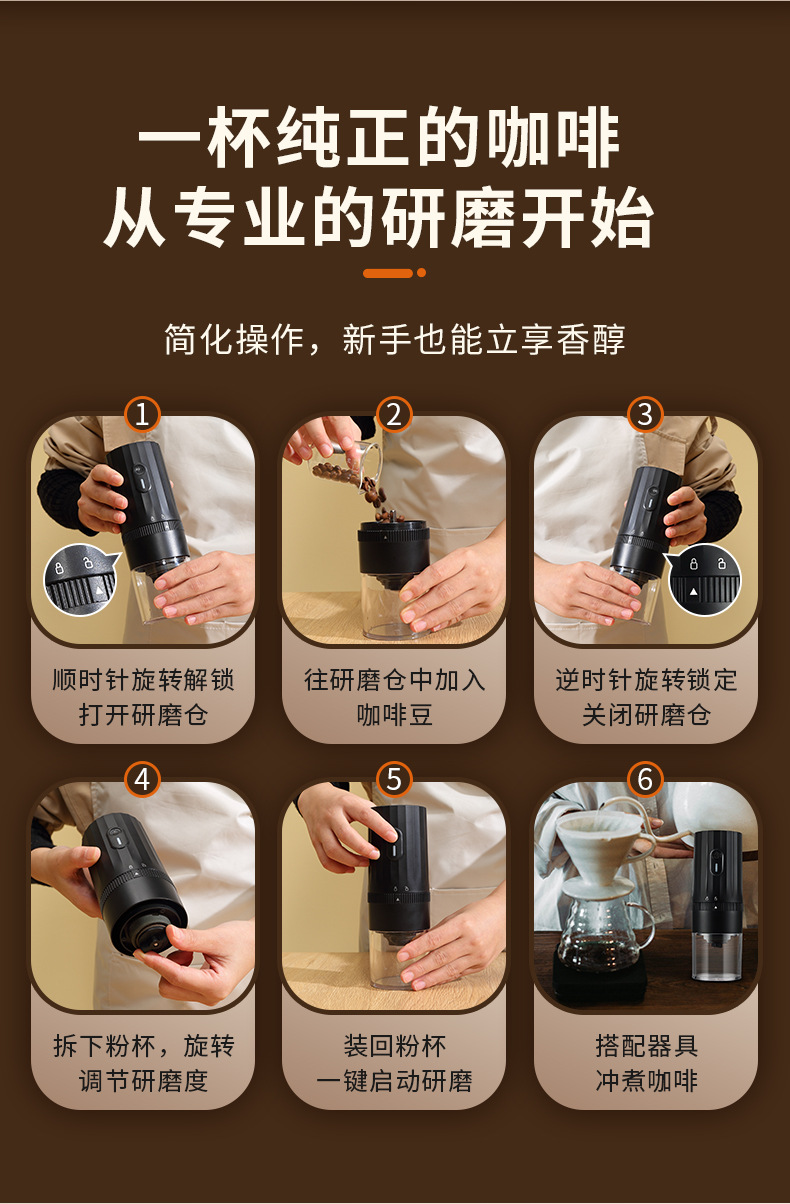 一杯纯正的咖啡
从专业的研磨开始

简化操作，新手也能立享香醇

1
顺时针旋转解锁
打开研磨仓

2
往研磨仓中加入
咖啡豆

3
逆时针旋转锁定
关闭研磨仓

4
拆下粉杯，旋转
调节研磨度

5
装回粉杯
一键启动研磨

6
搭配器具
冲煮咖啡