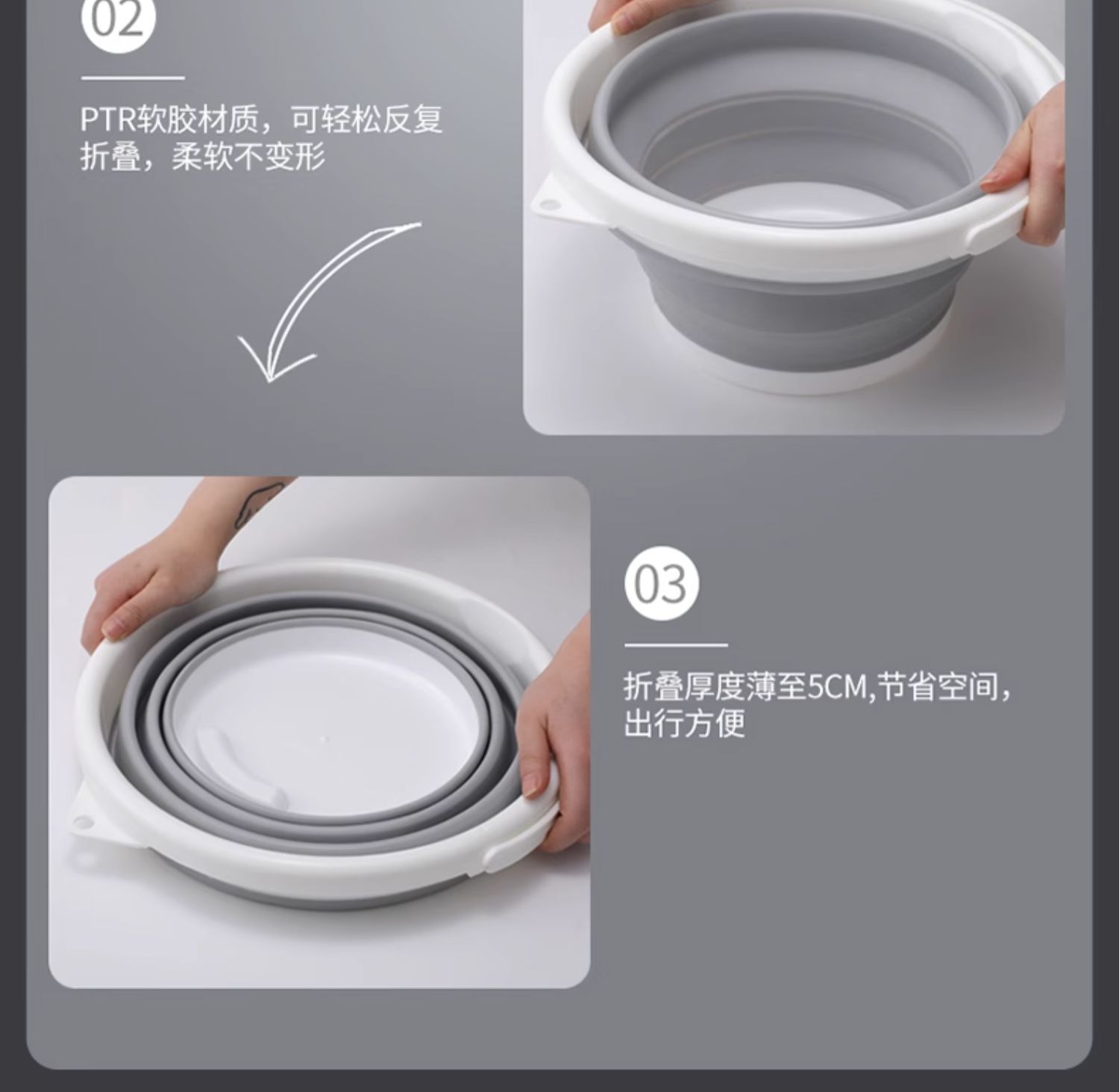 02

PTR软胶材质，可轻松反复折叠，柔软不变形

03

折叠厚度薄至5CM,节省空间，出行方便