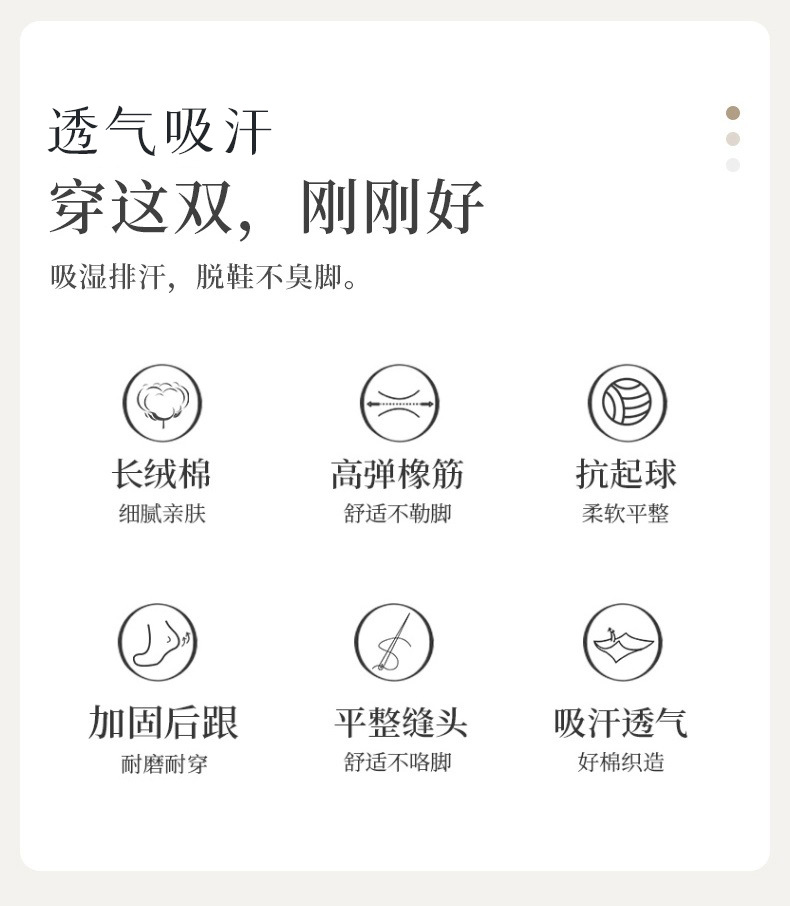 透气吸汗
穿这双，刚刚好

吸湿排汗，脱鞋不臭脚。

长绒棉
细腻亲肤

高弹橡筋
舒适不勒脚

抗起球
柔软平整

加固后跟
耐磨耐穿

平整缝头
舒适不咯脚

吸汗透气
好棉织造