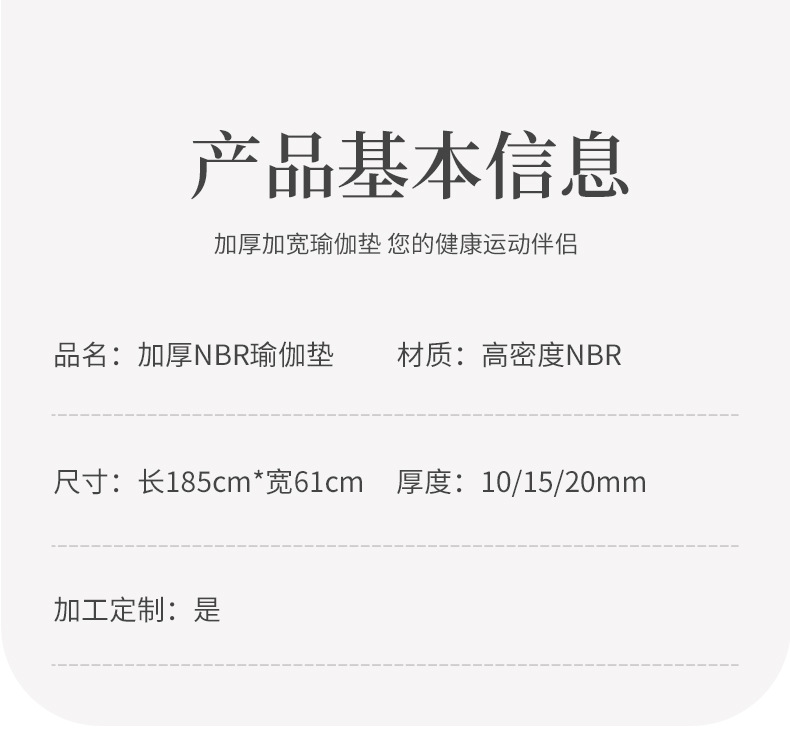 产品基本信息

加厚加宽瑜伽垫 您的健康运动伴侣

品名：加厚NBR瑜伽垫 材质：高密度NBR

尺寸：长185cm*宽61cm 厚度：10/15/20mm

加工定制：是