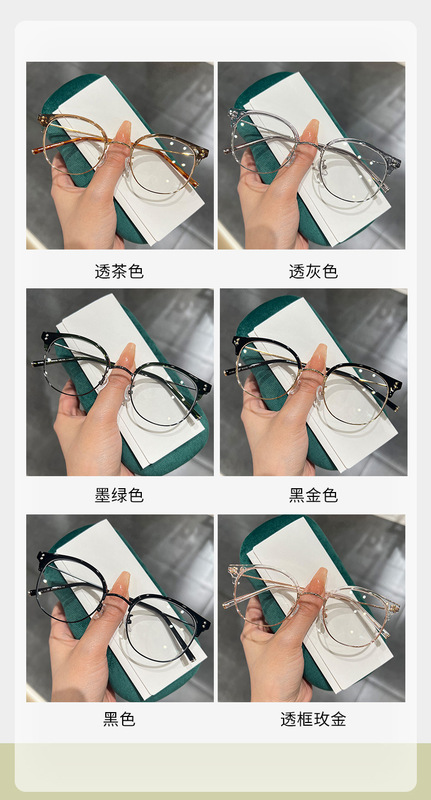 透茶色

透灰色

墨绿色

黑金色

黑色

透框玫金