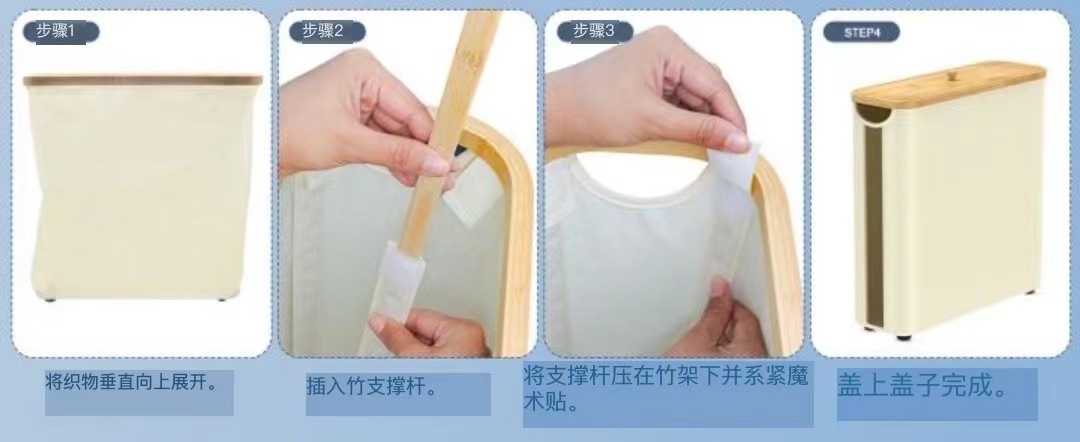 步骤1

将织物垂直向上展开。

步骤2

插入竹支撑杆。

步骤3

将支撑杆压在竹架下并系紧魔术贴。

STEP4

盖上盖子完成。