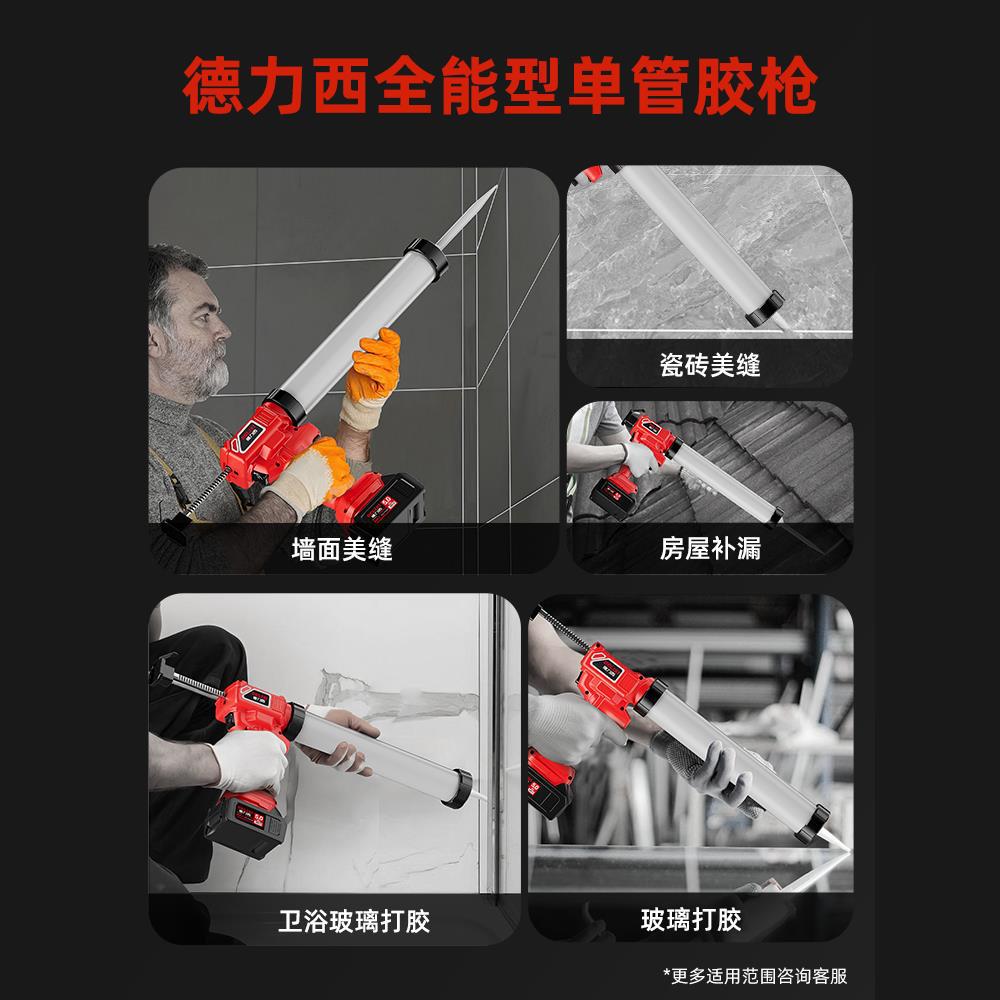 德力西全能型单管胶枪

墙面美缝

瓷砖美缝

房屋补漏

卫浴玻璃打胶

玻璃打胶

*更多适用范围咨询客服