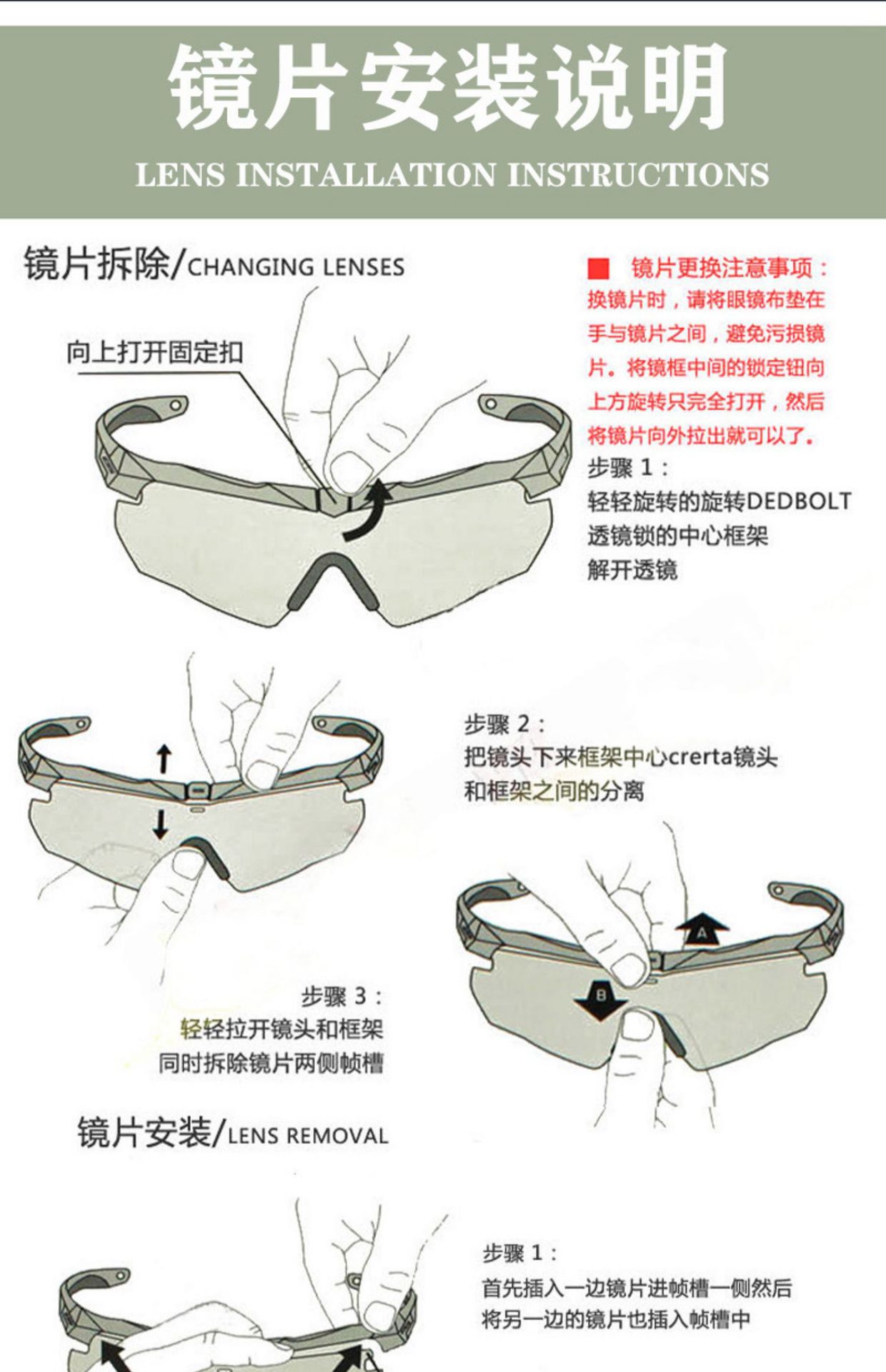 镜片安装说明

LENS INSTALLATION INSTRUCTIONS

镜片拆除/CHANGING LENSES

向上打开固定扣

镜片更换注意事项：
换镜片时，请将眼镜布垫在手与镜片之间，避免污损镜片。将镜框中间的锁定钮向上方旋转只完全打开，然后将镜片向外拉出就可以了。

步骤 1：
轻轻旋转的旋转DEDBOLT
透镜锁的中心框架
解开透镜

步骤 2：
把镜头下来框架中心crerta镜头
和框架之间的分离

A

B

步骤 3：
轻轻拉开镜头和框架
同时拆除镜片两侧帧槽

镜片安装/LENS REMOVAL

步骤 1：
首先插入一边镜片进帧槽一侧然后
将另一边的镜片也插入帧槽中