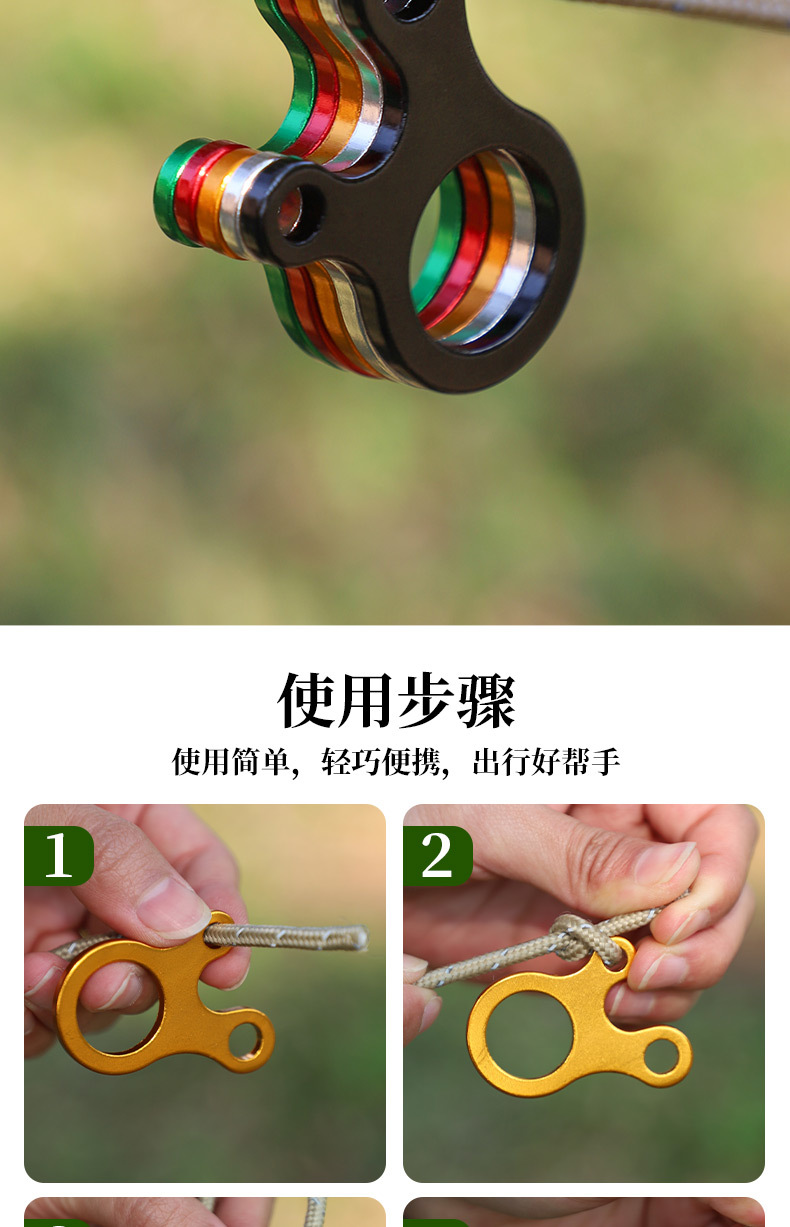 使用步骤

使用简单，轻巧便携，出行好帮手

1

2