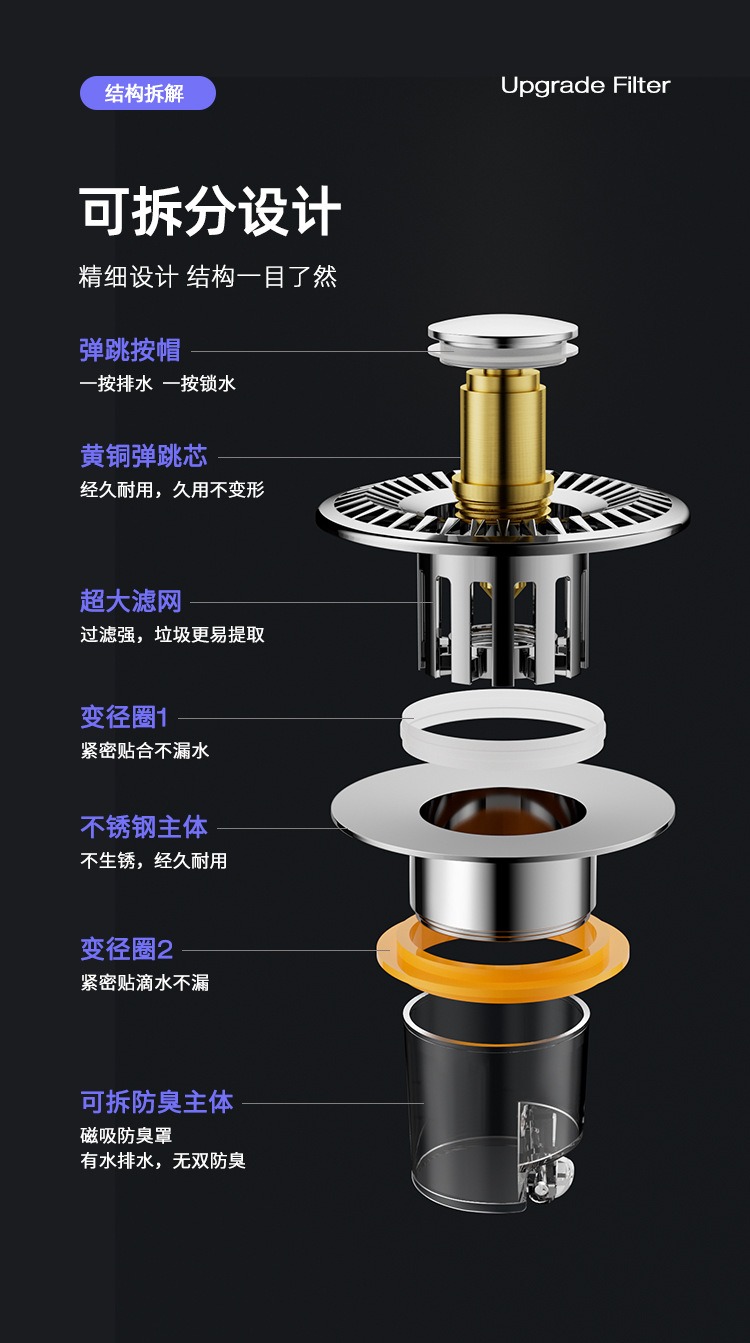 结构拆解

Upgrade Filter

可拆分设计

精细设计 结构一目了然

弹跳按帽
一按排水 一按锁水

黄铜弹跳芯
经久耐用，久用不变形

超大滤网
过滤强，垃圾更易提取

变径圈1
紧密贴合不漏水

不锈钢主体
不生锈，经久耐用

变径圈2
紧密贴滴水不漏

可拆防臭主体
磁吸防臭罩
有水排水，无双防臭