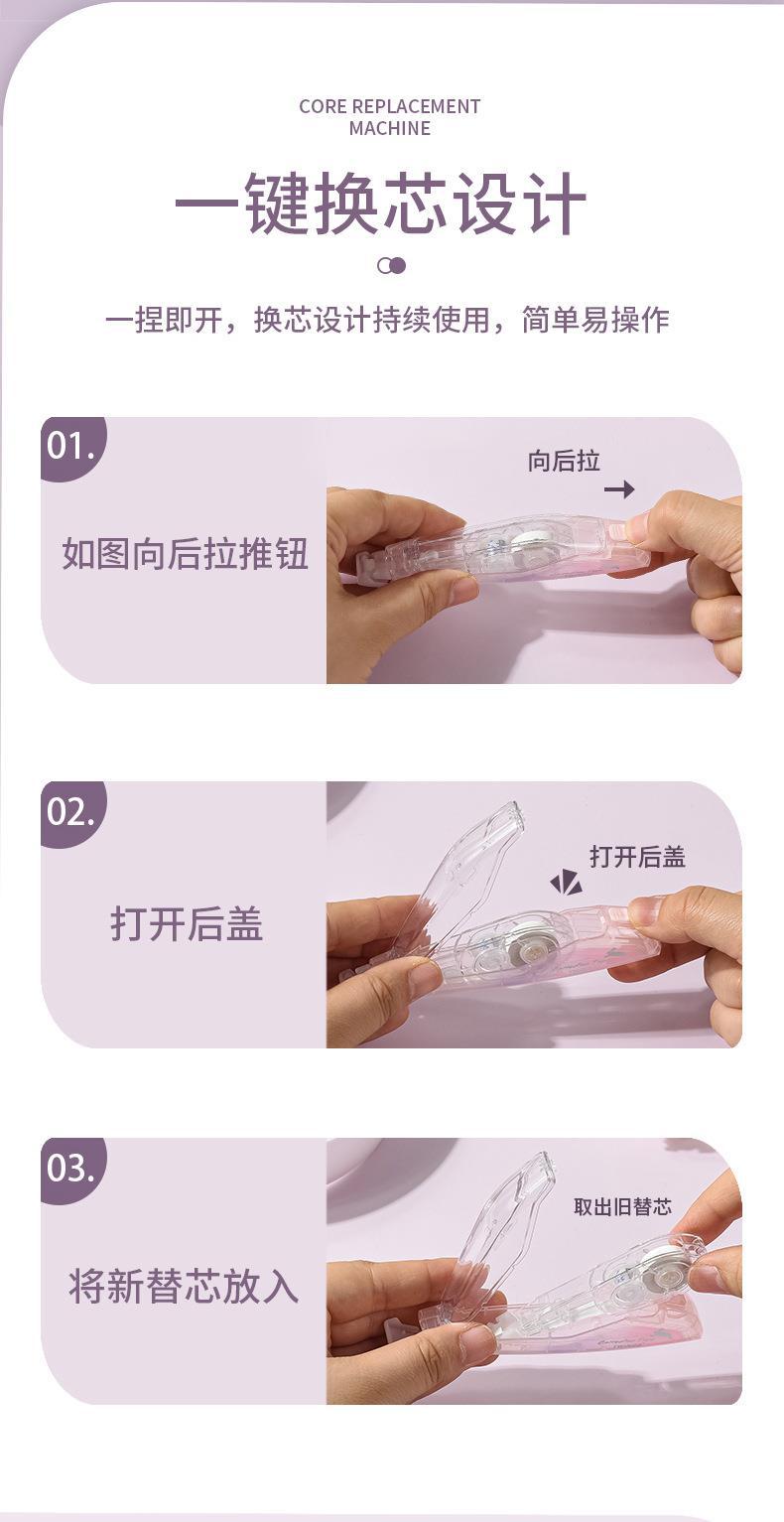 CORE REPLACEMENT
MACHINE

一键换芯设计

一捏即开，换芯设计持续使用，简单易操作

01.

如图向后拉推钮

向后拉

02.

打开后盖

打开后盖

03.

将新替芯放入

取出旧替芯