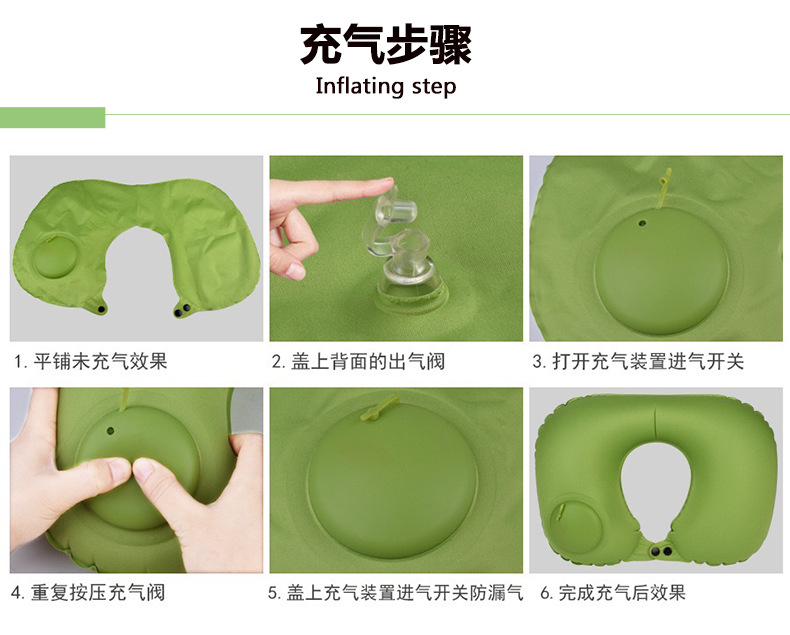 充气步骤
Inflating step

1. 平铺未充气效果

2. 盖上背面的出气阀

3. 打开充气装置进气开关

4. 重复按压充气阀

5. 盖上充气装置进气开关防漏气

6. 完成充气后效果