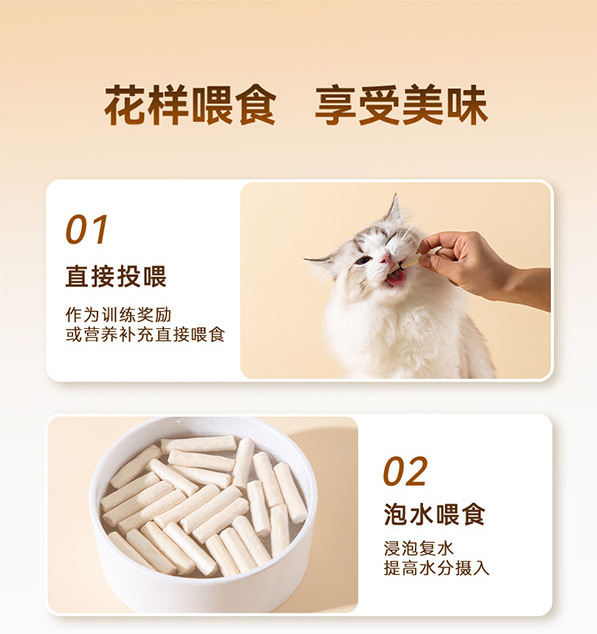 花样喂食　享受美味

01
直接投喂
作为训练奖励
或营养补充直接喂食

02
泡水喂食
浸泡复水
提高水分摄入