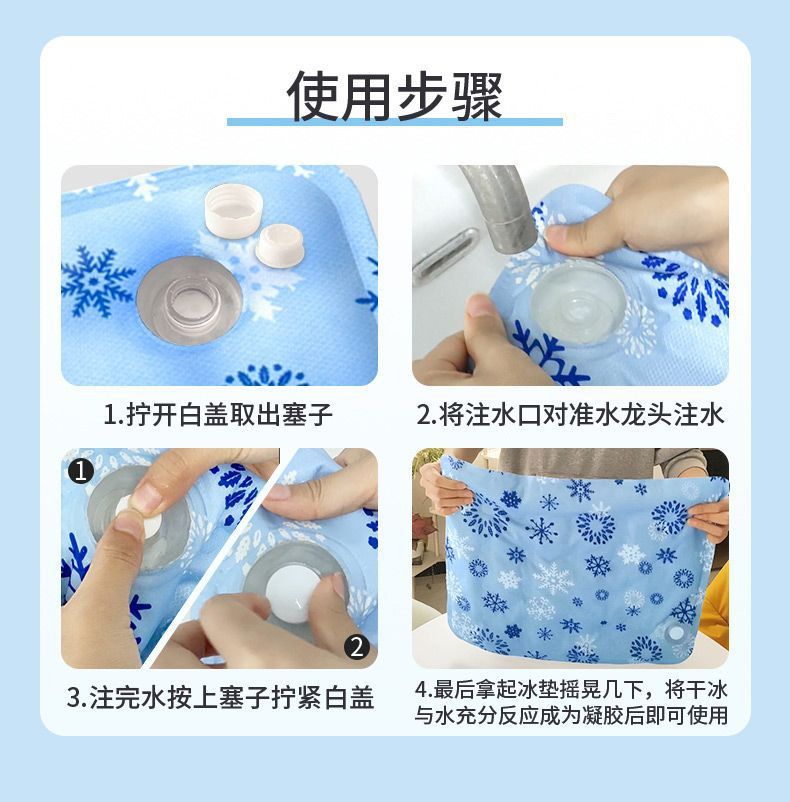 使用步骤

1.拧开白盖取出塞子

2.将注水口对准水龙头注水

1

2

3.注完水按上塞子拧紧白盖

4.最后拿起冰垫摇晃几下，将干冰与水充分反应成为凝胶后即可使用