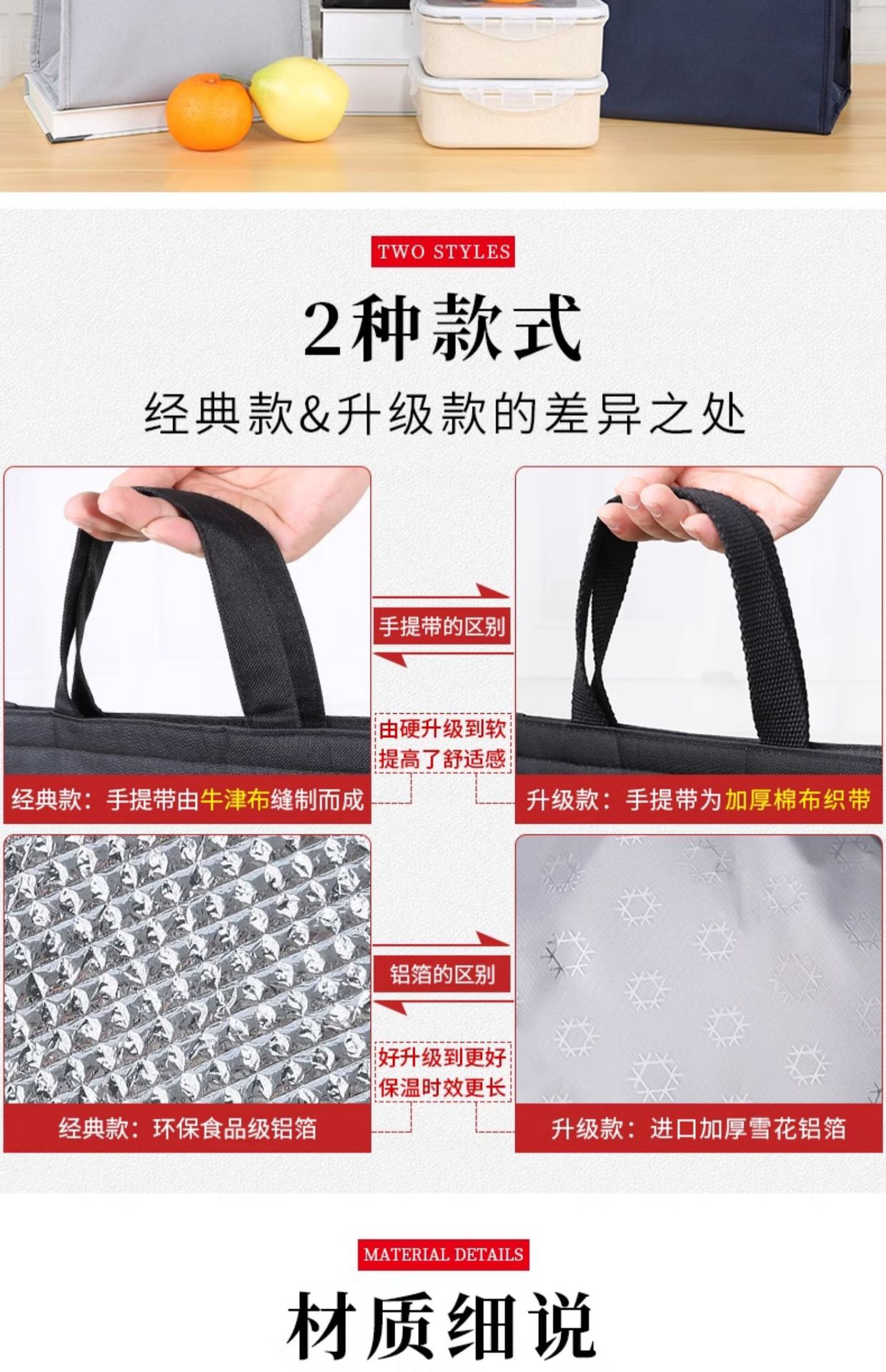 TWO STYLES

2种款式

经典款&升级款的差异之处

手提带的区别

由硬升级到软
提高了舒适感

经典款：手提带由牛津布缝制而成

升级款：手提带为加厚棉布织带

铝箔的区别

好升级到更好
保温时效更长

经典款：环保食品级铝箔

升级款：进口加厚雪花铝箔

MATERIAL DETAILS

材质细说