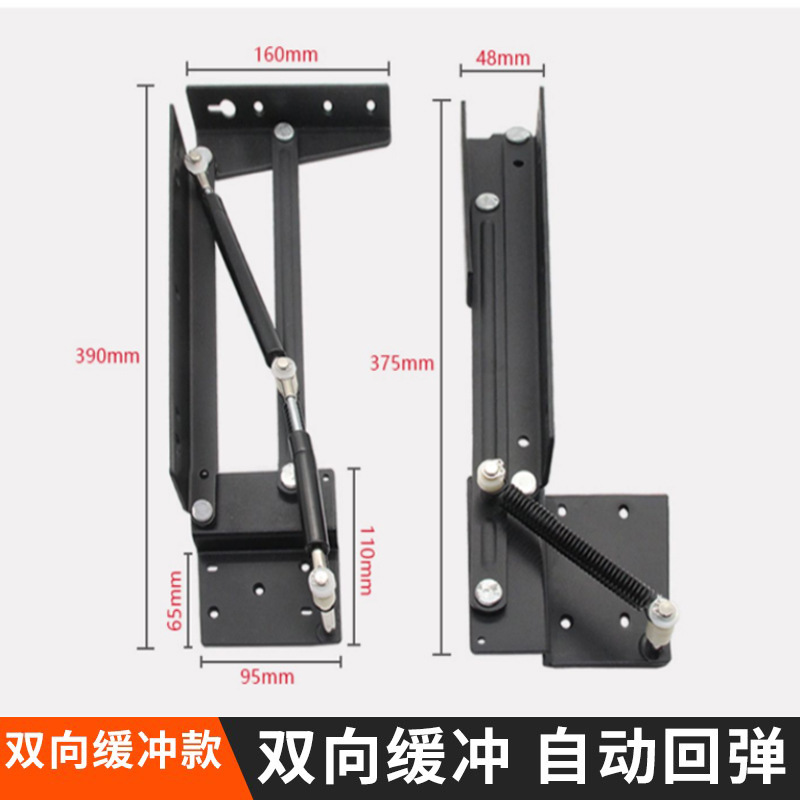 160mm

48mm

390mm

375mm

110mm

65mm

95mm

双向缓冲款

双向缓冲 自动回弹