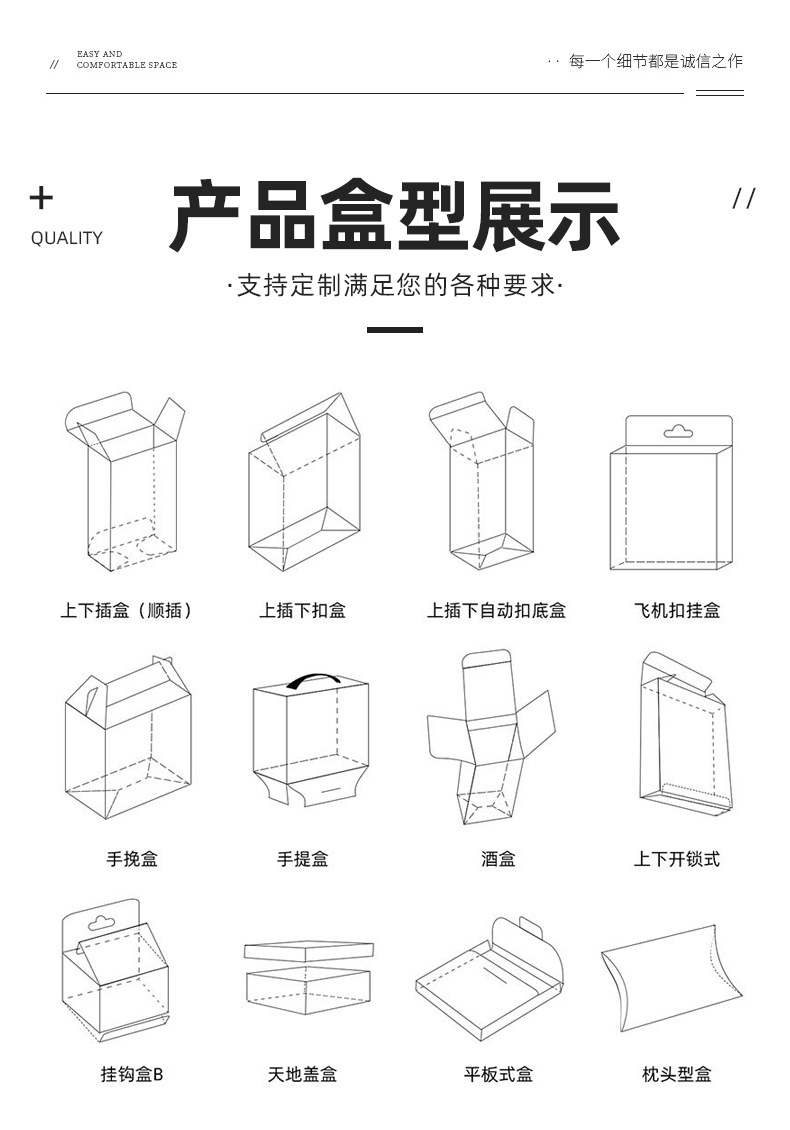 // EASY AND
COMFORTABLE SPACE

· · 每一个细节都是诚信之作

+
QUALITY

产品盒型展示

//

·支持定制满足您的各种要求·

上下插盒（顺插）

上插下扣盒

上插下自动扣底盒

飞机扣挂盒

手挽盒

手提盒

酒盒

上下开锁式

挂钩盒B

天地盖盒

平板式盒

枕头型盒