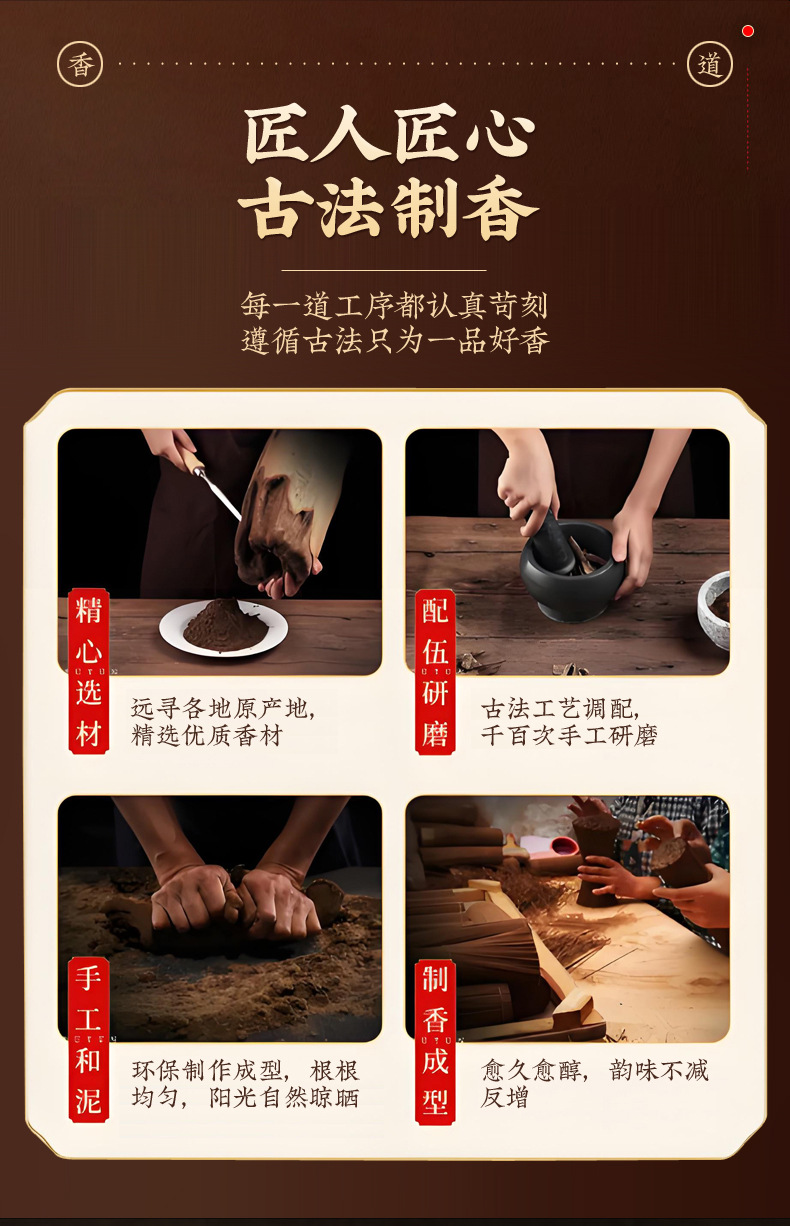 香 道

匠人匠心
古法制香

每一道工序都认真苛刻
遵循古法只为一品好香

精心选材
远寻各地原产地，精选优质香材

配伍研磨
古法工艺调配，千百次手工研磨

手工和泥
环保制作成型，根根均匀，阳光自然晾晒

制香成型
愈久愈醇，韵味不减反增