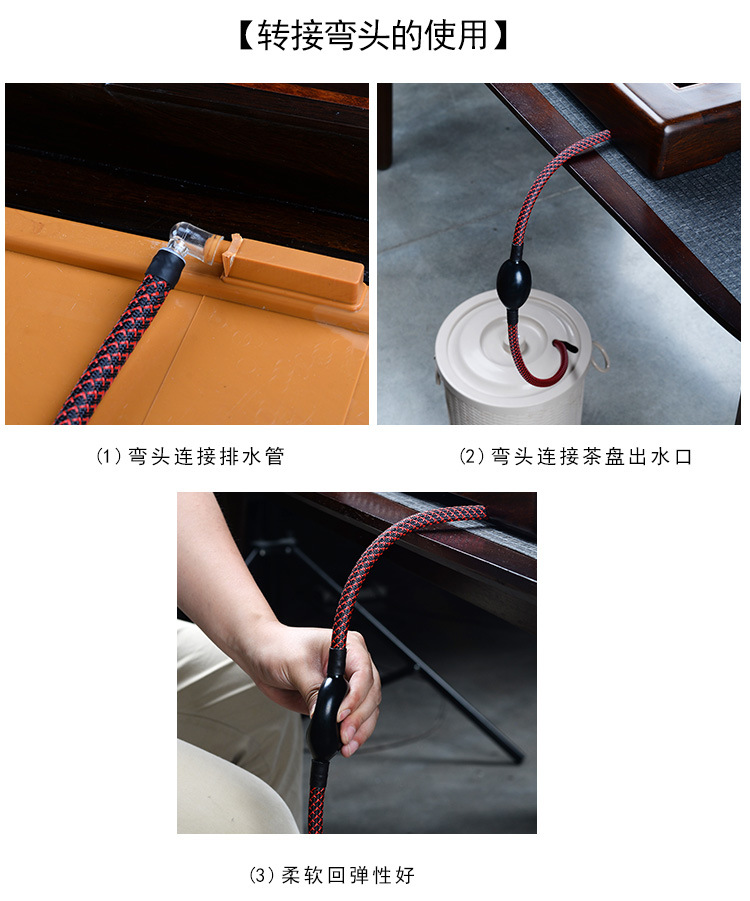 【转接弯头的使用】

(1) 弯头连接排水管

(2) 弯头连接茶盘出水口

(3) 柔软回弹性好