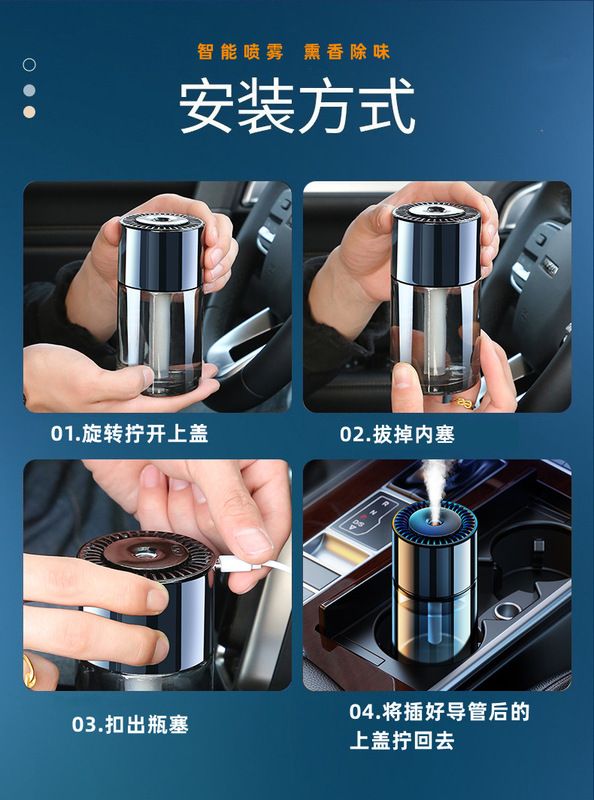 智能喷雾 熏香除味

安装方式

01.旋转拧开上盖

02.拔掉内塞

03.扣出瓶塞

04.将插好导管后的上盖拧回去