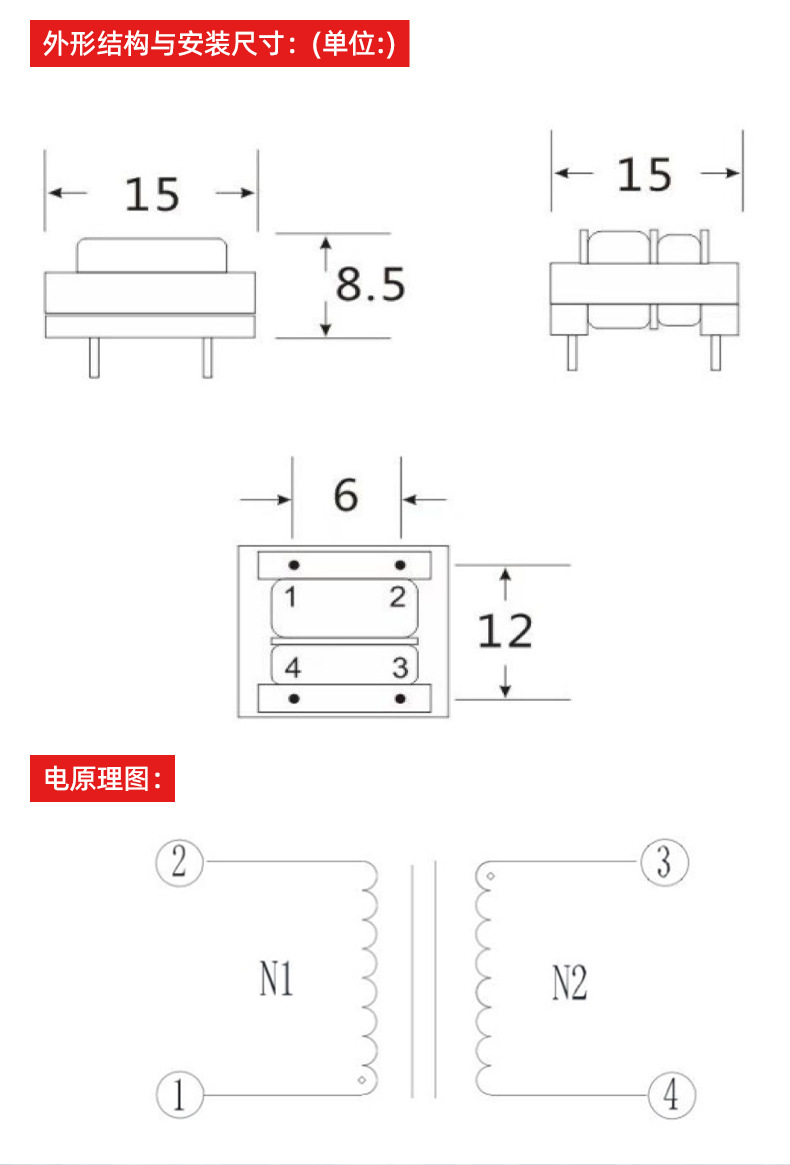 外形结构与安装尺寸：(单位:)

15

8.5

15

6

1 2

4 3

12

电原理图：

2

3

N1

N2

1

4