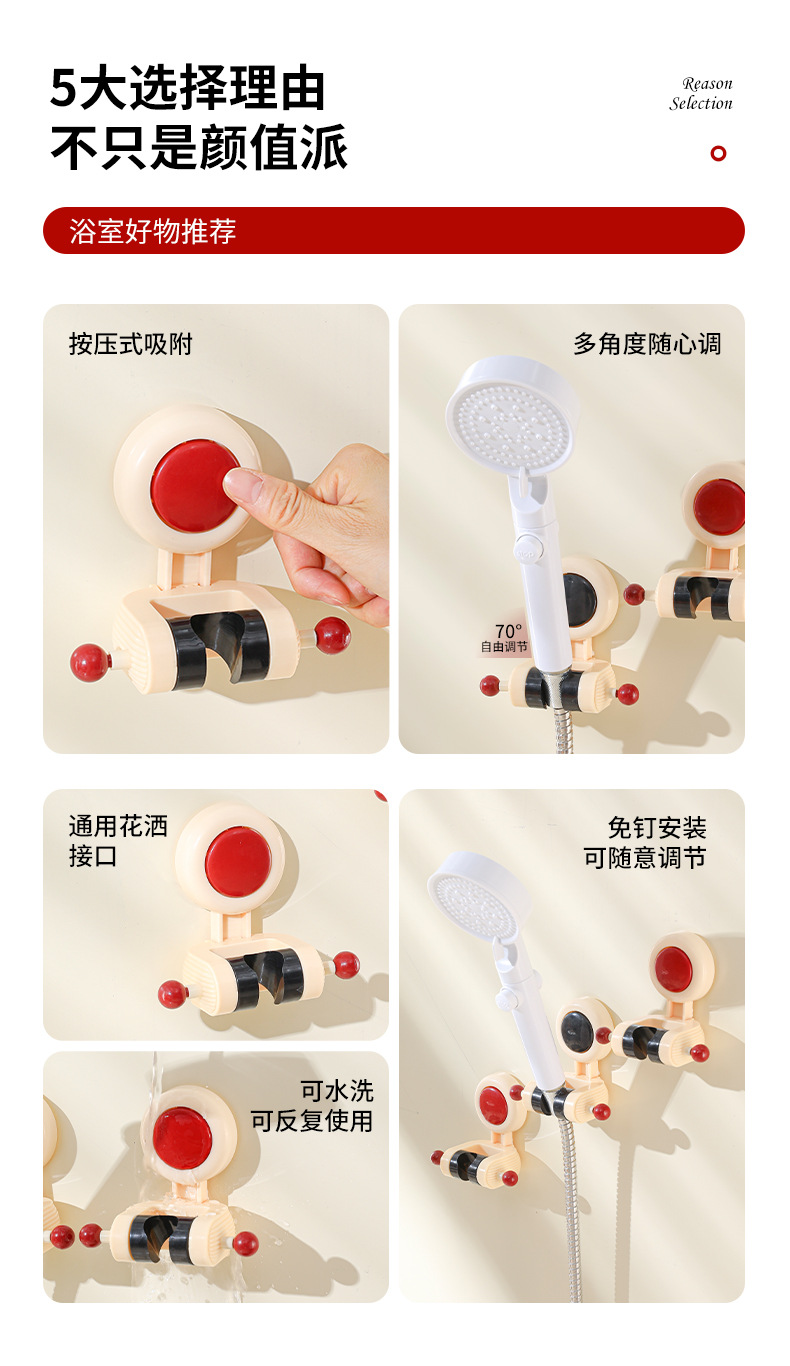 5大选择理由
不只是颜值派

Reason
Selection

浴室好物推荐

按压式吸附

多角度随心调

70°
自由调节

通用花洒
接口

免钉安装
可随意调节

可水洗
可反复使用