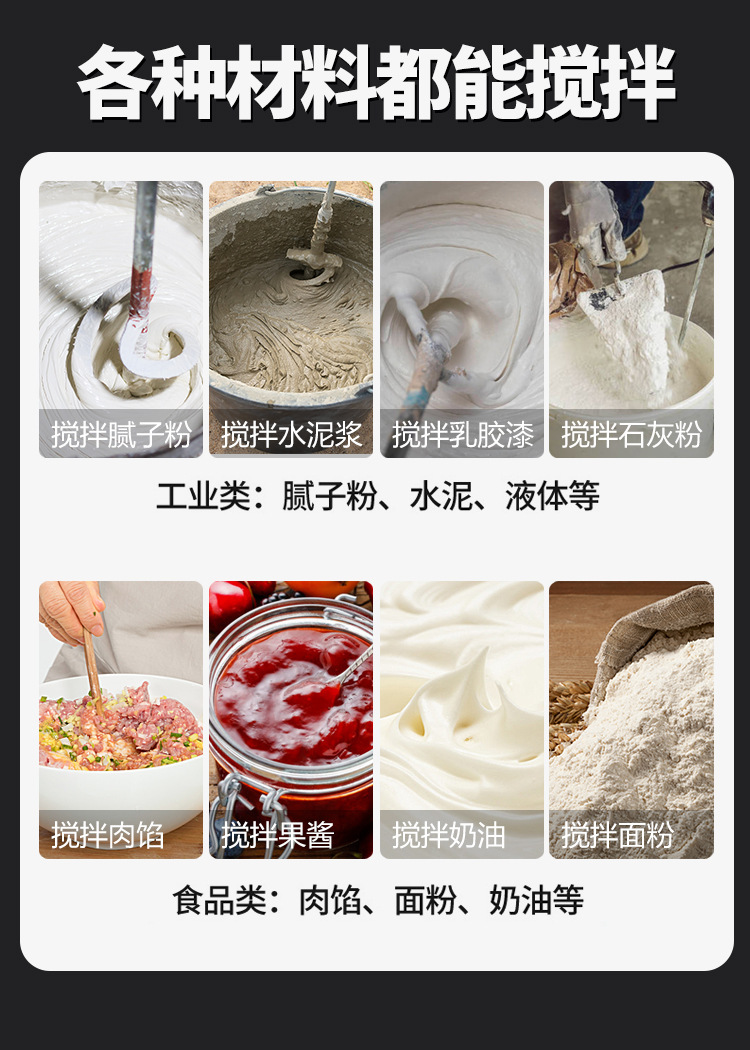 各种材料都能搅拌

搅拌腻子粉

搅拌水泥浆

搅拌乳胶漆

搅拌石灰粉

工业类：腻子粉、水泥、液体等

搅拌肉馅

搅拌果酱

搅拌奶油

搅拌面粉

食品类：肉馅、面粉、奶油等