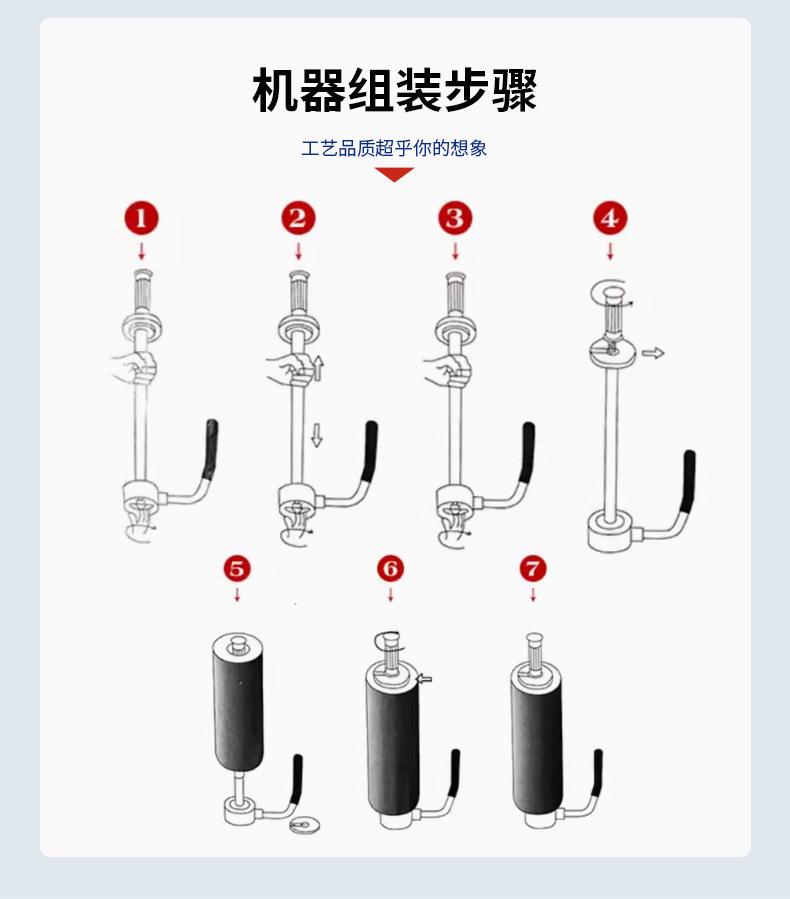 机器组装步骤

工艺品质超乎你的想象

1
2
3
4
5
6
7