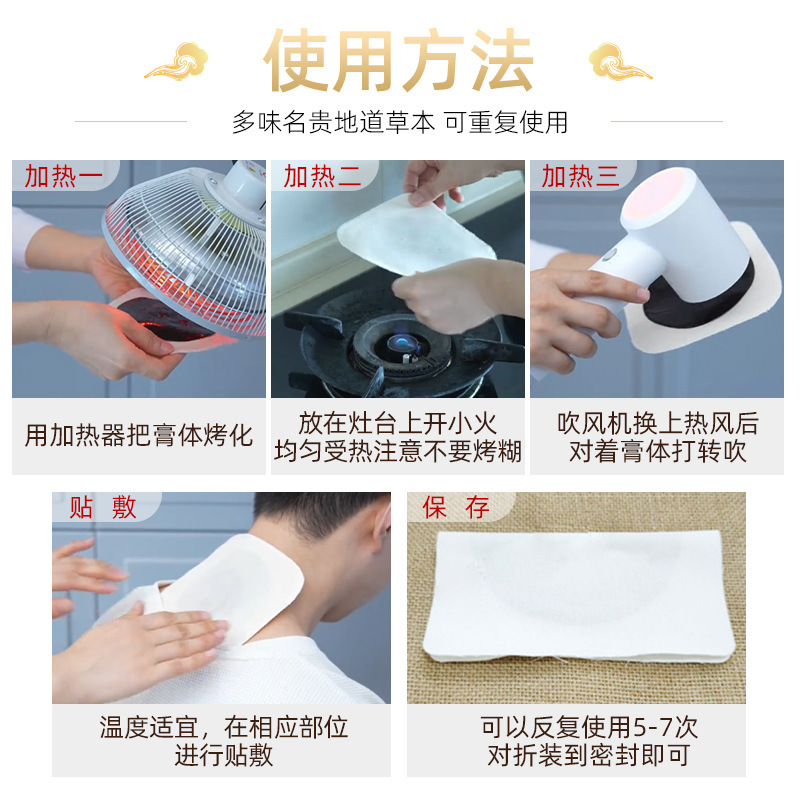 使用方法

多味名贵地道草本 可重复使用

加热一

用加热器把膏体烤化

加热二

放在灶台上开小火
均匀受热注意不要烤糊

加热三

吹风机换上热风后
对着膏体打转吹

贴 敷

温度适宜，在相应部位
进行贴敷

保 存

可以反复使用5-7次
对折装到密封即可