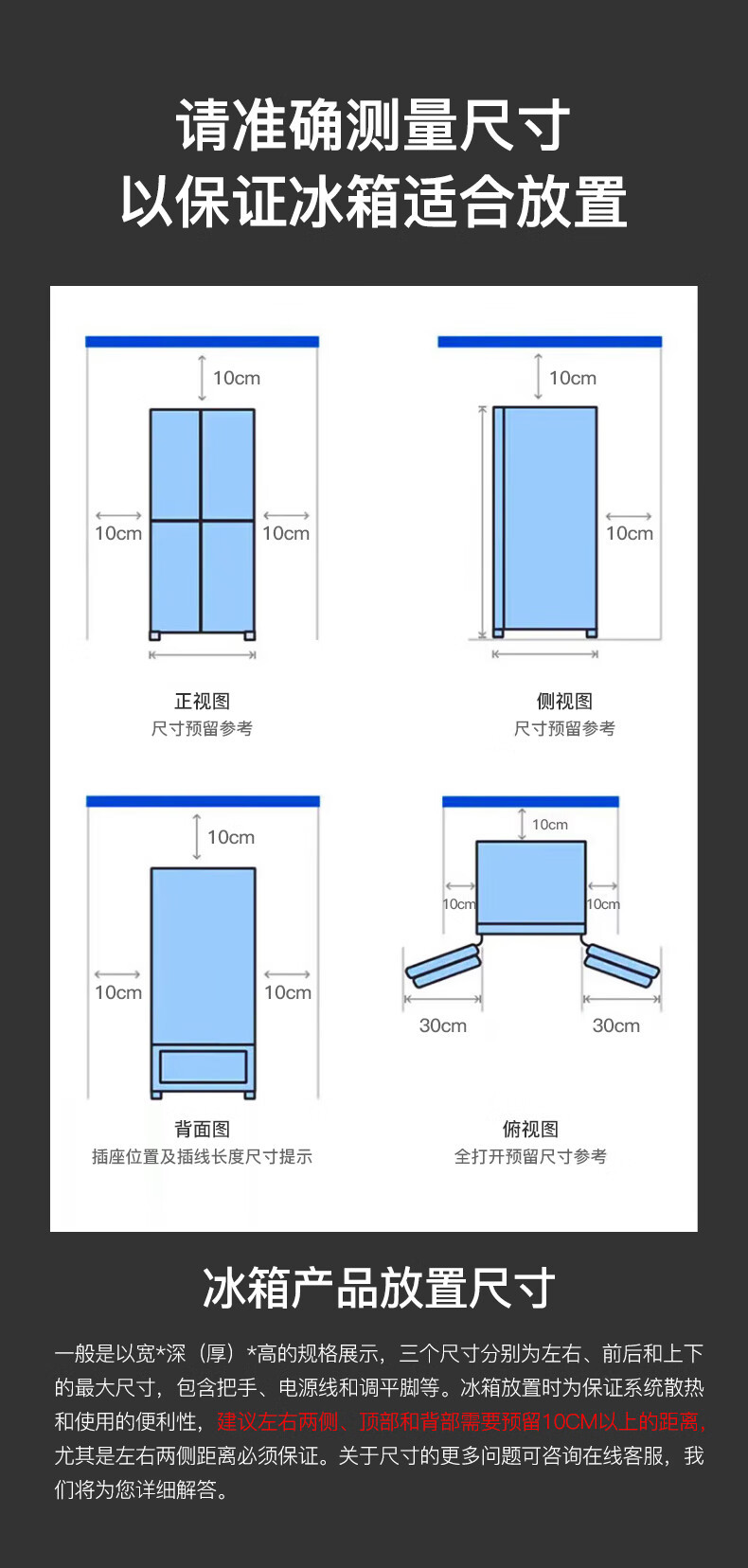 请准确测量尺寸
以保证冰箱适合放置

10cm
10cm
10cm
正视图
尺寸预留参考

10cm
10cm
侧视图
尺寸预留参考

10cm
10cm
10cm
背面图
插座位置及插线长度尺寸提示

10cm
10cm
10cm
30cm
30cm
俯视图
全打开预留尺寸参考

冰箱产品放置尺寸

一般是以宽*深（厚）*高的规格展示，三个尺寸分别为左右、前后和上下的最大尺寸，包含把手、电源线和调平脚等。冰箱放置时为保证系统散热和使用的便利性，建议左右两侧、顶部和背部需要预留10CM以上的距离，尤其是左右两侧距离必须保证。关于尺寸的更多问题可咨询在线客服，我们将为您详细解答。