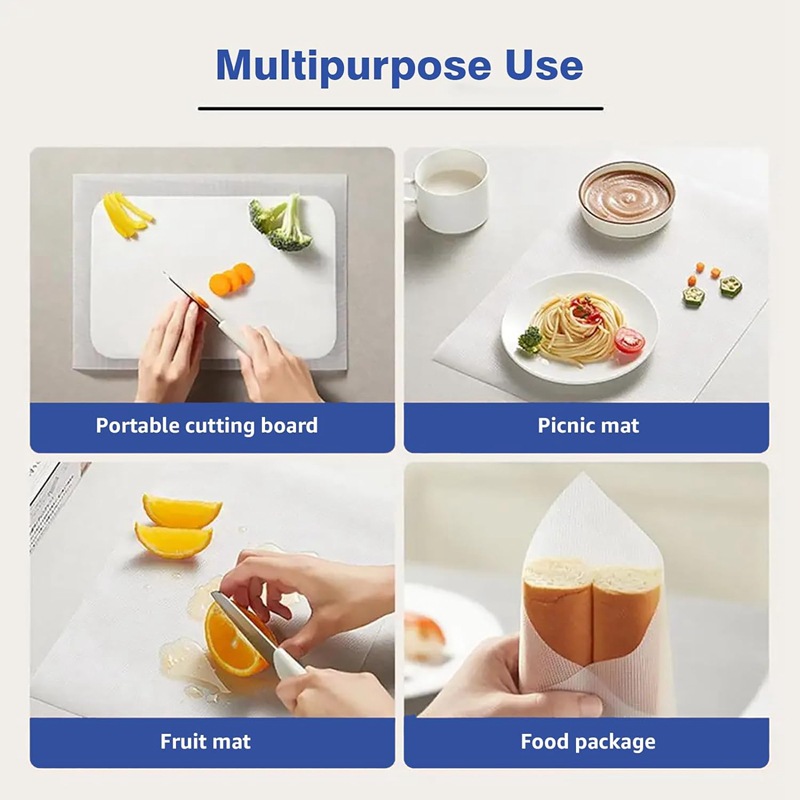 Multipurpose Use

Portable cutting board

Picnic mat

Fruit mat

Food package