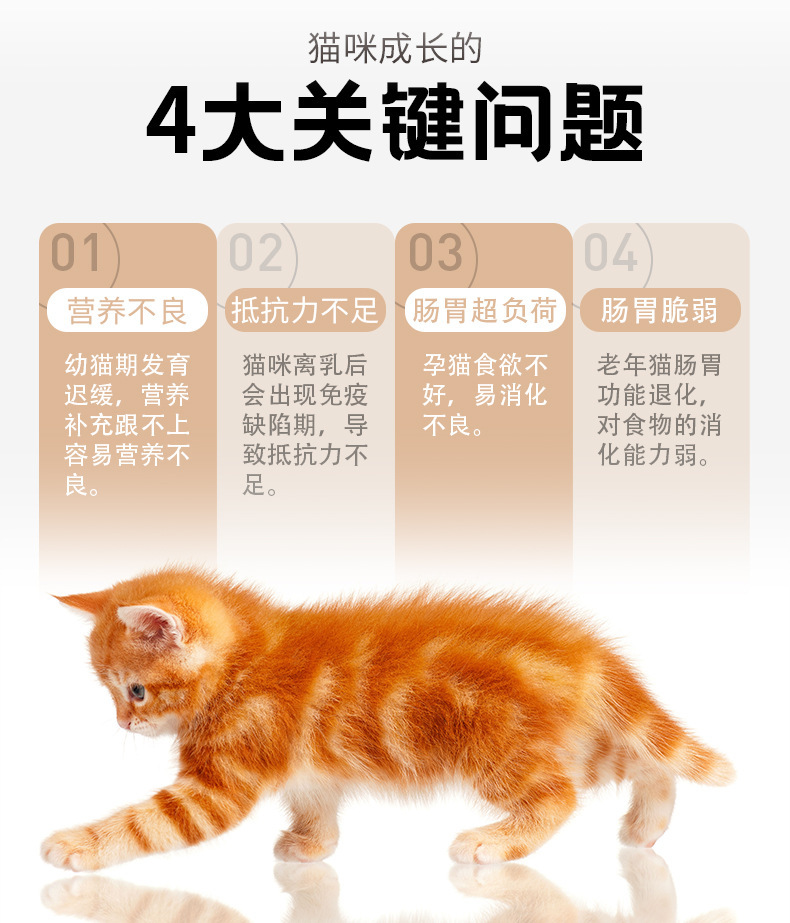 猫咪成长的

4大关键问题

01
营养不良
幼猫期发育迟缓，营养补充跟不上容易营养不良。

02
抵抗力不足
猫咪离乳后会出现免疫缺陷期，导致抵抗力不足。

03
肠胃超负荷
孕猫食欲不好，易消化不良。

04
肠胃脆弱
老年猫肠胃功能退化，对食物的消化能力弱。