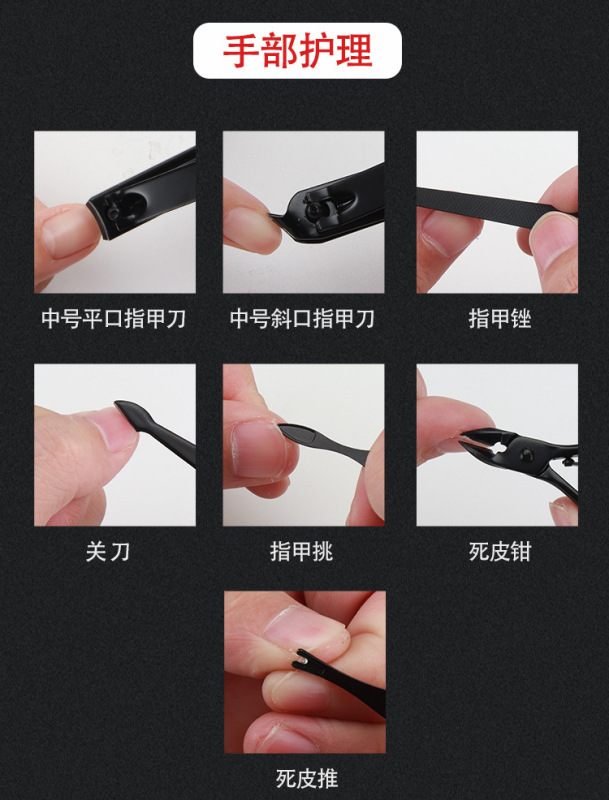 手部护理

中号平口指甲刀

中号斜口指甲刀

指甲锉

关刀

指甲挑

死皮钳

死皮推