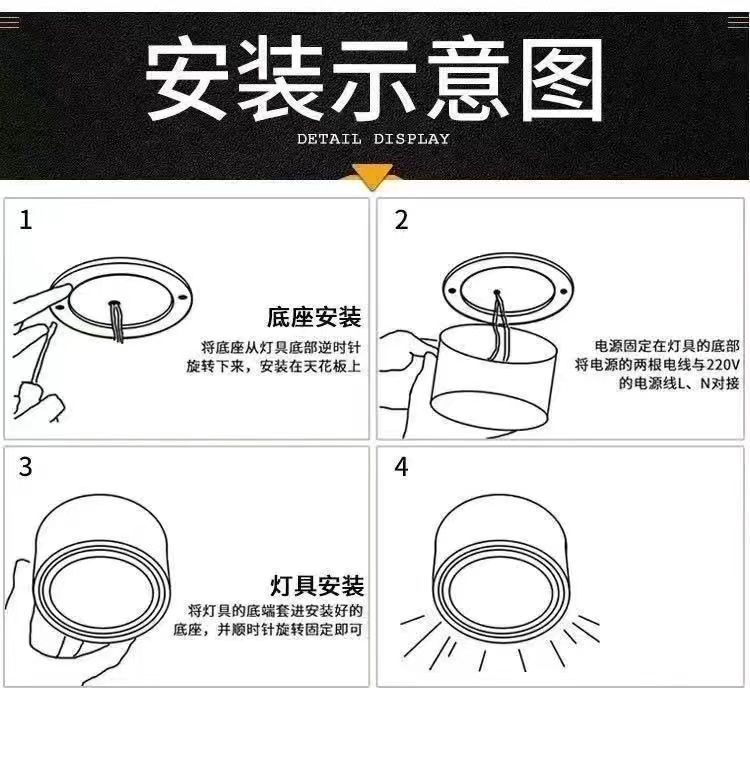 安装示意图
DETAIL DISPLAY

1

底座安装
将底座从灯具底部逆时针旋转下来，安装在天花板上

2

电源固定在灯具的底部
将电源的两根电线与220V的电源线L、N对接

3

灯具安装
将灯具的底端套进安装好的底座，并顺时针旋转固定即可

4