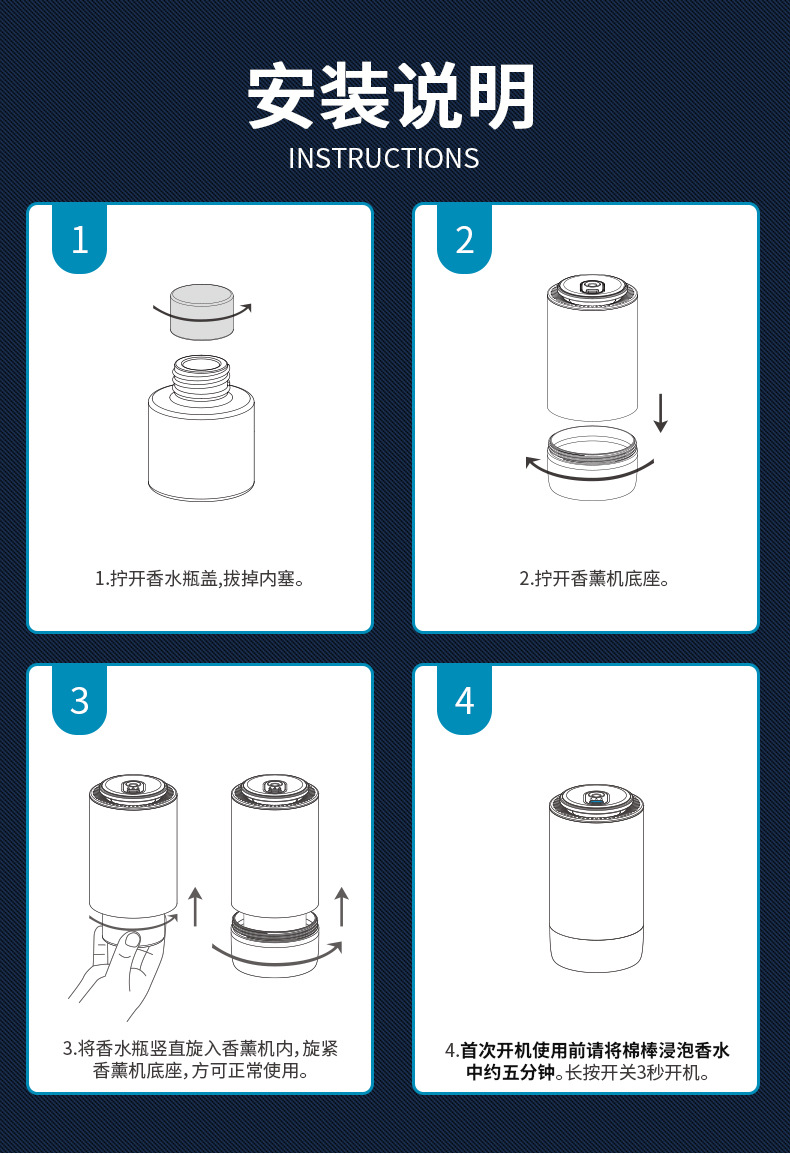 安装说明
INSTRUCTIONS

1

1.拧开香水瓶盖,拔掉内塞。

2

2.拧开香薰机底座。

3

3.将香水瓶竖直旋入香薰机内,旋紧香薰机底座,方可正常使用。

4

4.首次开机使用前请将棉棒浸泡香水中约五分钟。长按开关3秒开机。