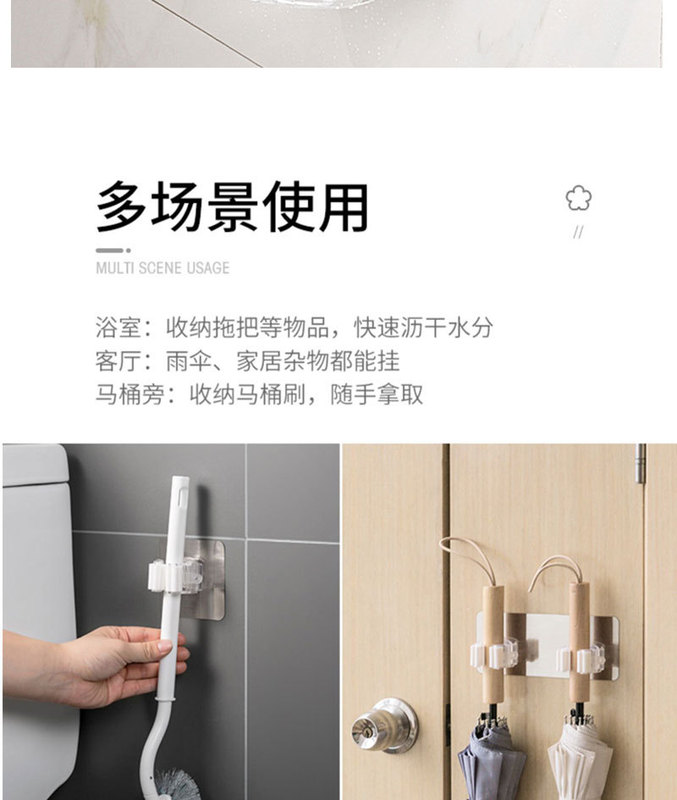 多场景使用

//

MULTI SCENE USAGE

浴室：收纳拖把等物品，快速沥干水分
客厅：雨伞、家居杂物都能挂
马桶旁：收纳马桶刷，随手拿取