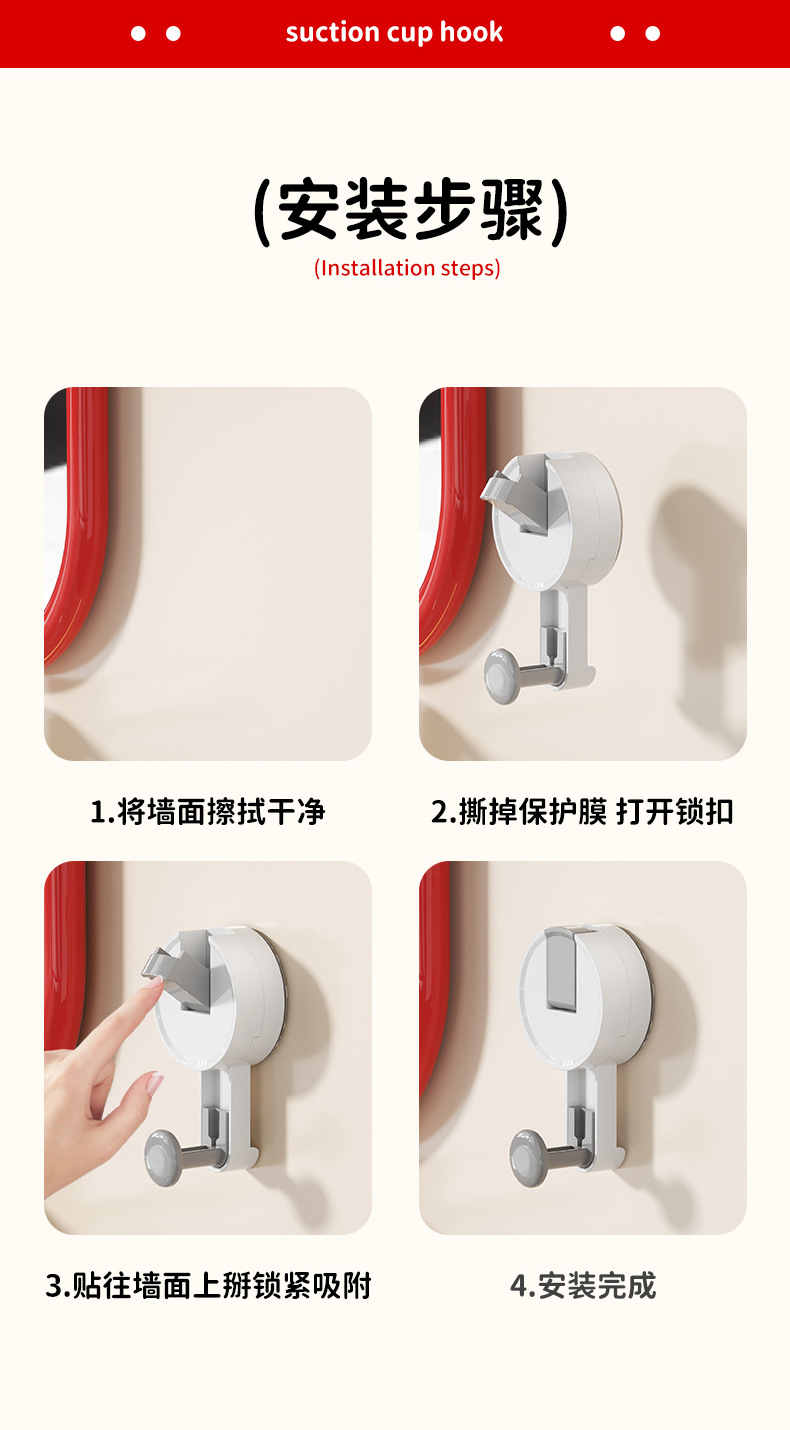 suction cup hook

(安装步骤)

(Installation steps)

1.将墙面擦拭干净

2.撕掉保护膜 打开锁扣

3.贴往墙面上掰锁紧吸附

4.安装完成