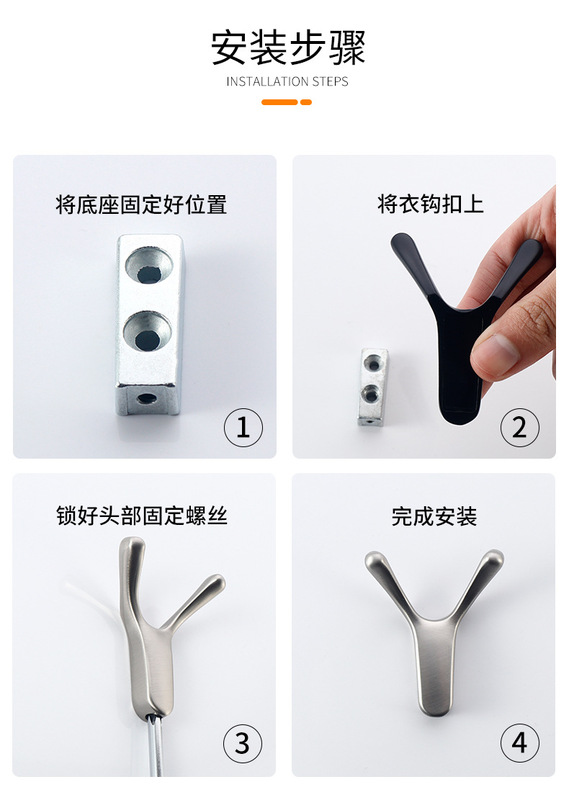 安装步骤
INSTALLATION STEPS

将底座固定好位置
1

将衣钩扣上
2

锁好头部固定螺丝
3

完成安装
4