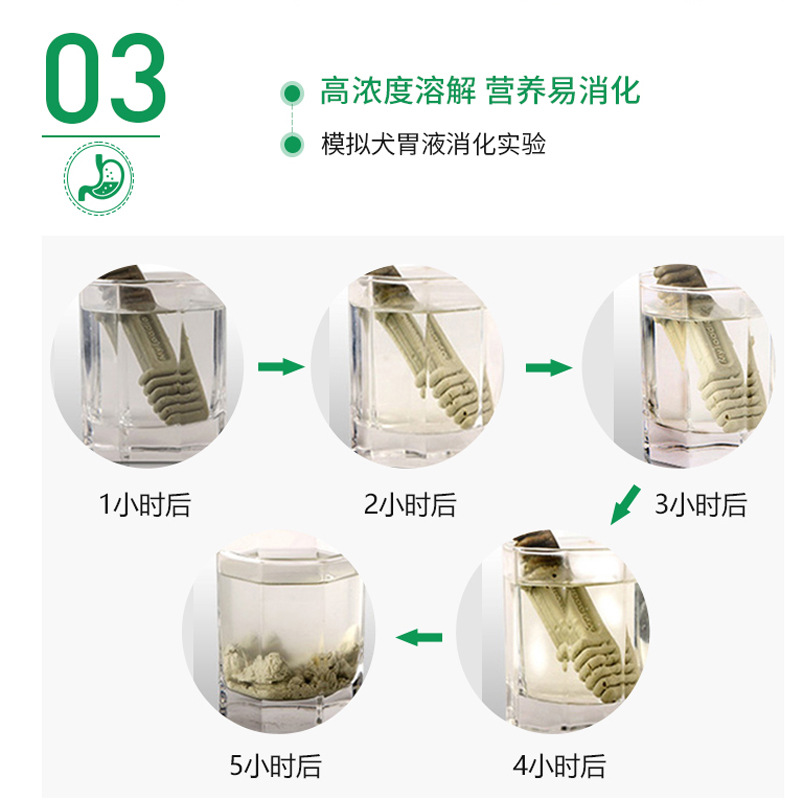 03

高浓度溶解 营养易消化

模拟犬胃液消化实验

1小时后

2小时后

3小时后

4小时后

5小时后